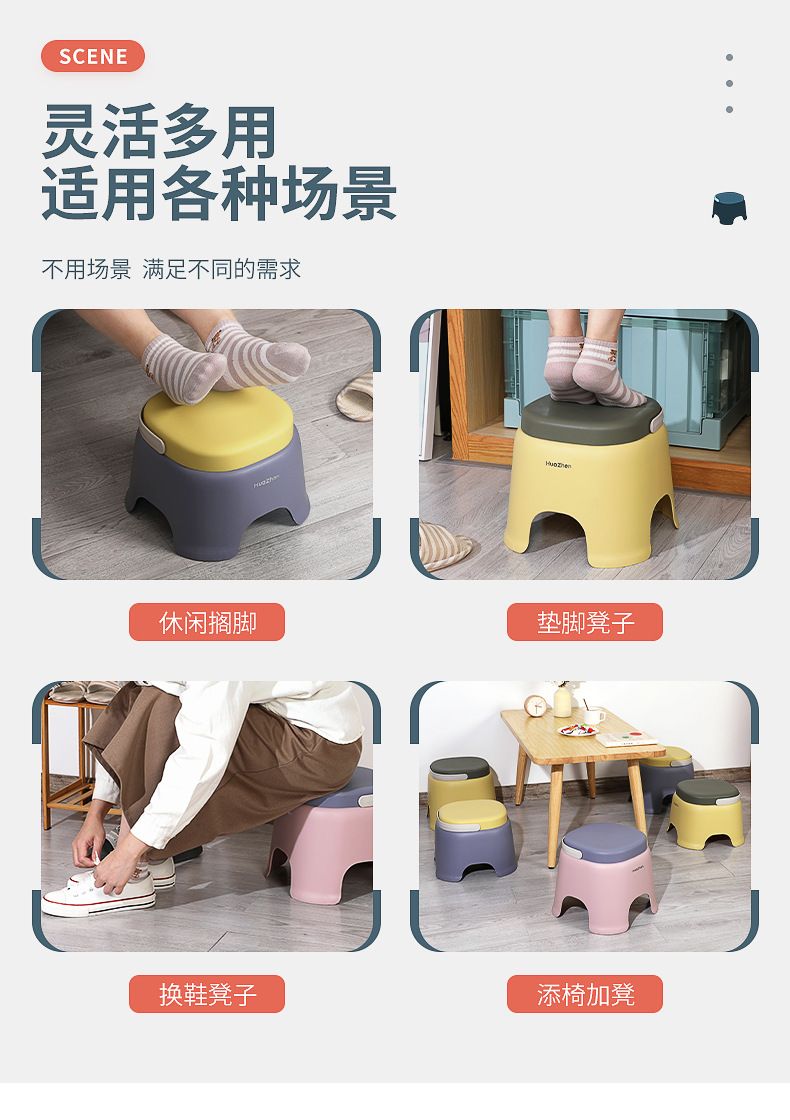 SCENE

灵活多用
适用各种场景

不用场景 满足不同的需求

HuaZhen

HuaZhen

休闲搁脚

垫脚凳子

换鞋凳子

添椅加凳