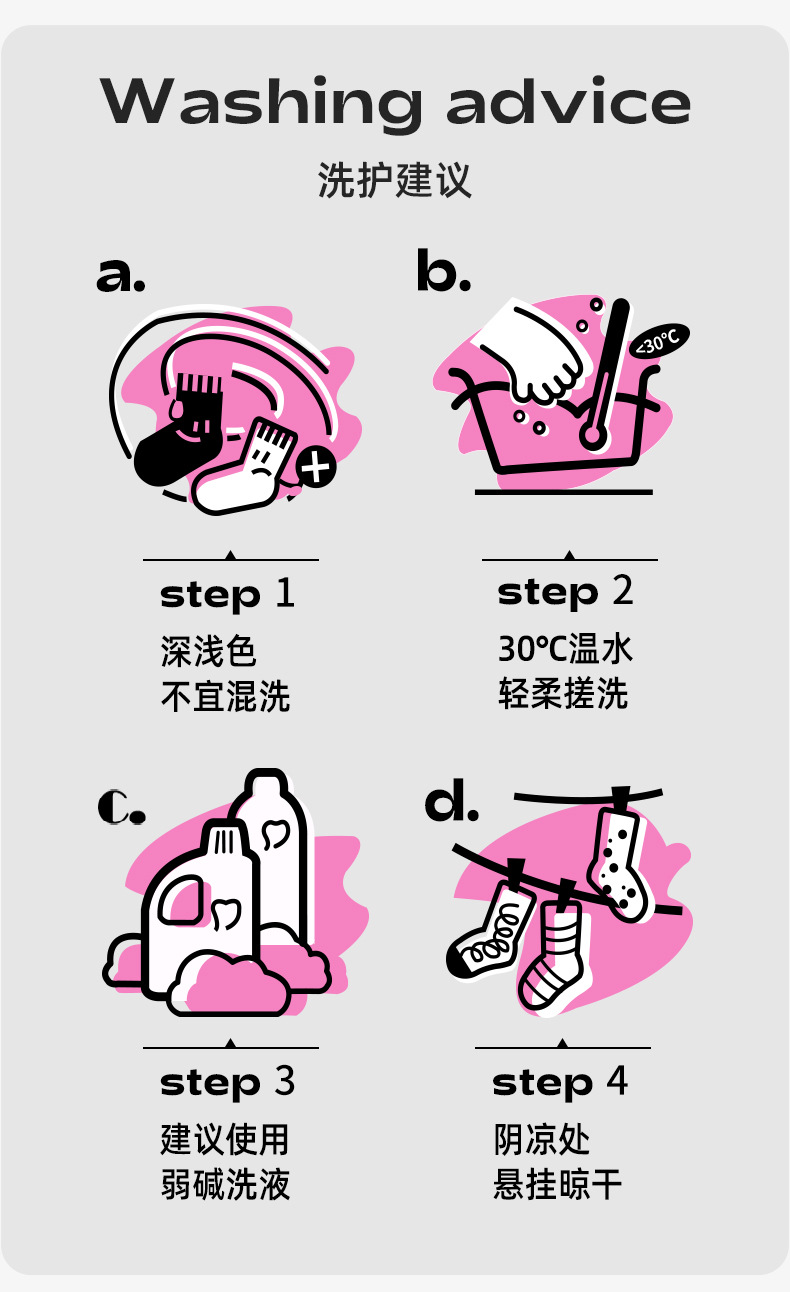 Washing advice
洗护建议

a.

step 1
深浅色
不宜混洗

b.

<30°C

step 2
30℃温水
轻柔搓洗

c.

step 3
建议使用
弱碱洗液

d.

step 4
阴凉处
悬挂晾干