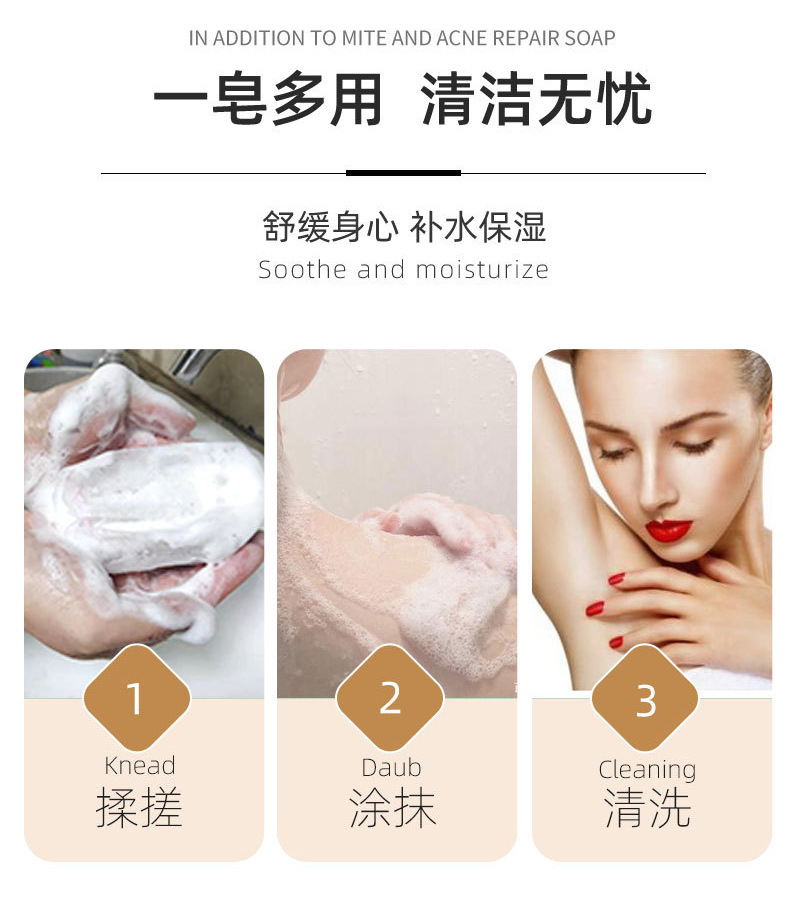 IN ADDITION TO MITE AND ACNE REPAIR SOAP

一皂多用 清洁无忧

舒缓身心 补水保湿
Soothe and moisturize

1
Knead
揉搓

2
Daub
涂抹

3
Cleaning
清洗