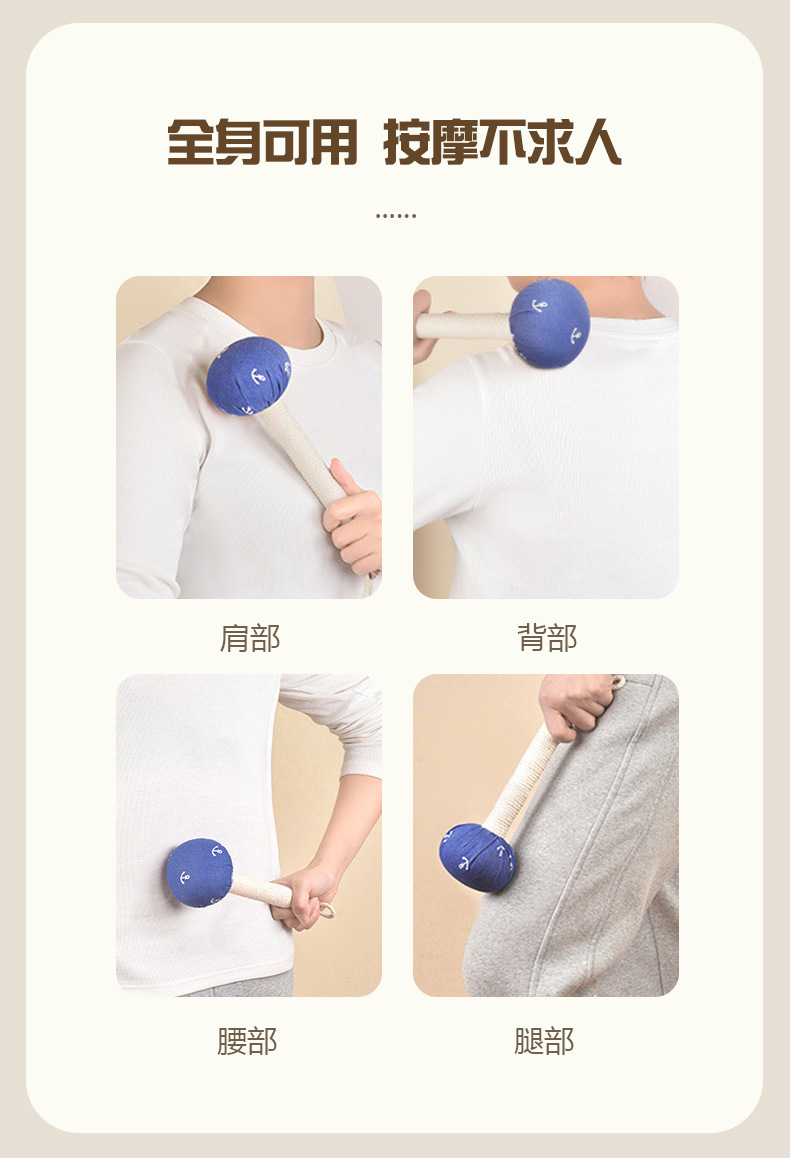 全身可用 按摩不求人

......

肩部

背部

腰部

腿部