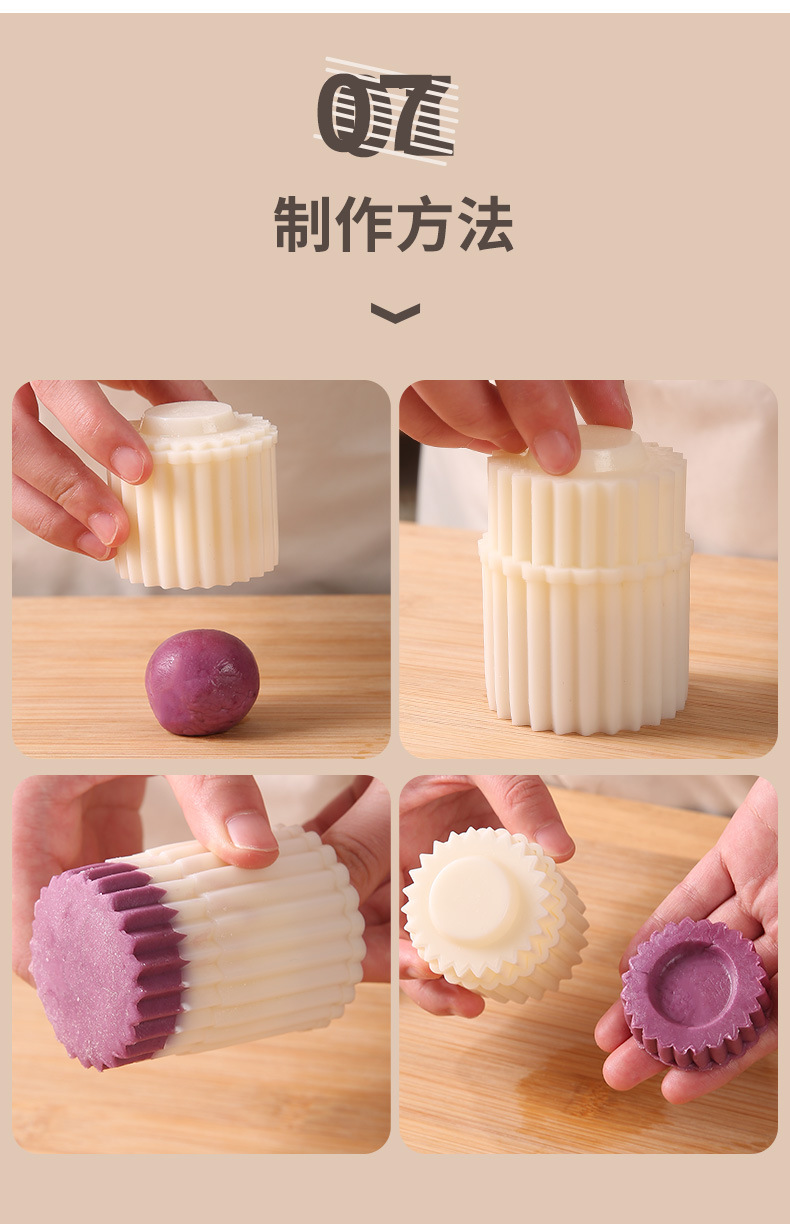 07

制作方法