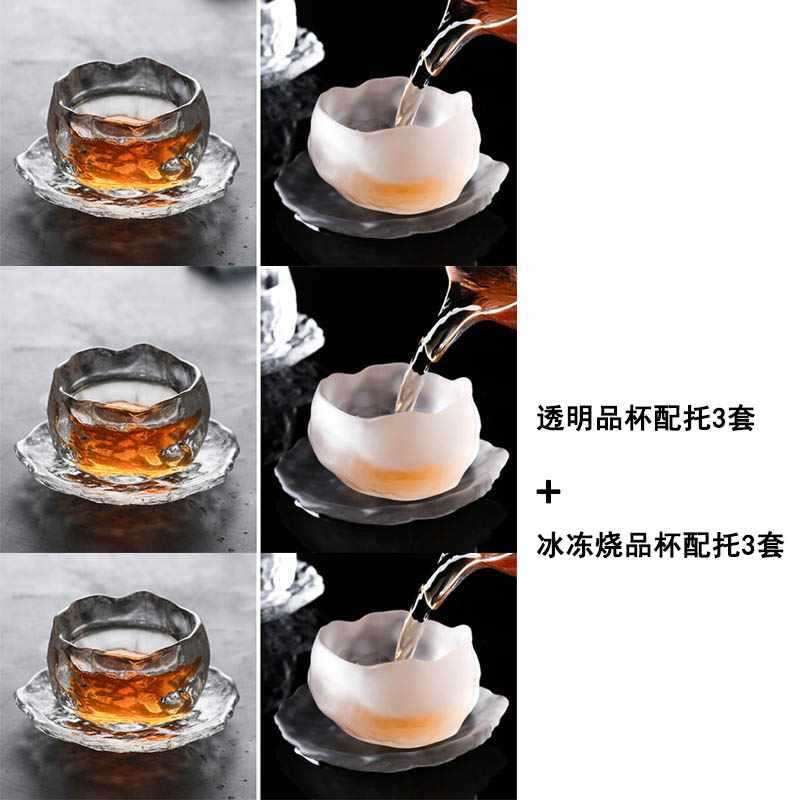 透明品杯配托3套

+

冰冻烧品杯配托3套