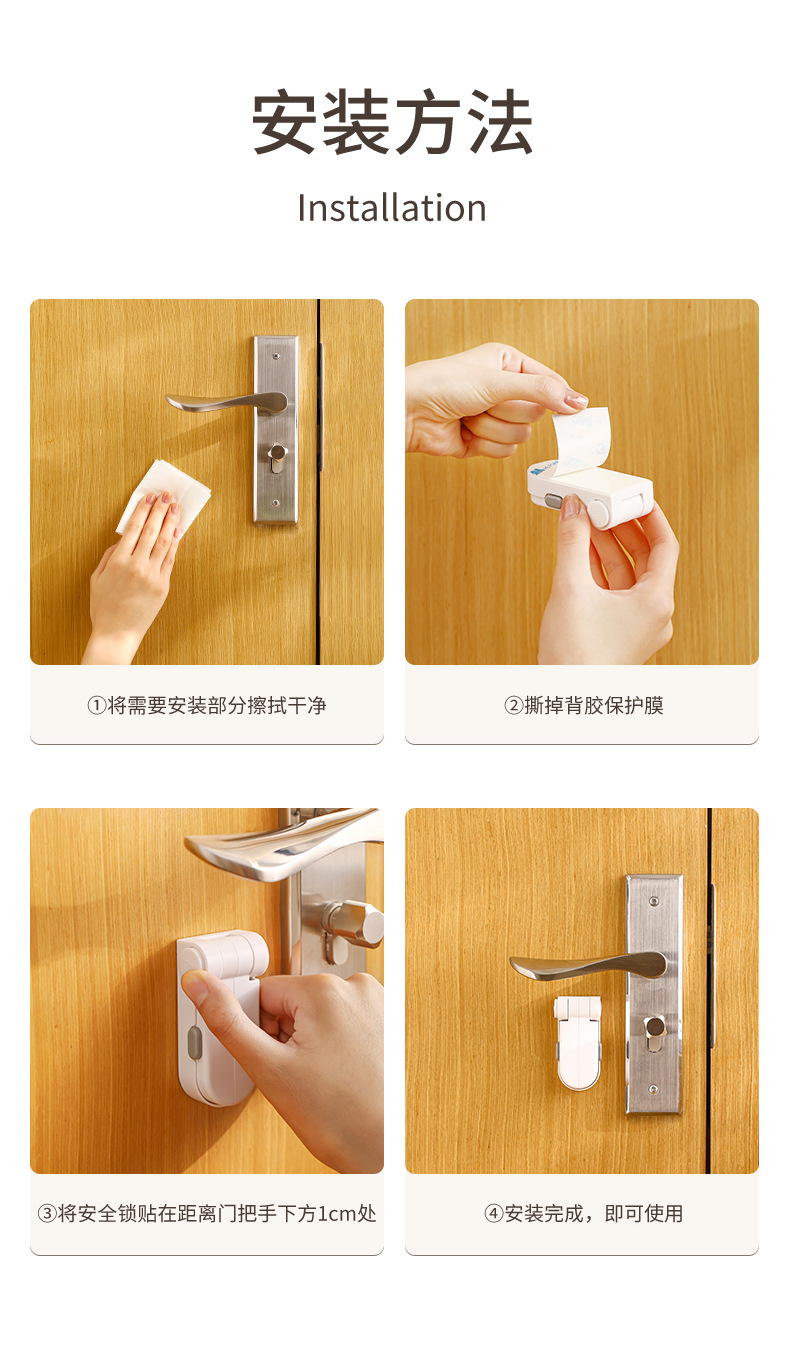 安装方法

Installation

①将需要安装部分擦拭干净

②撕掉背胶保护膜

③将安全锁贴在距离门把手下方1cm处

④安装完成，即可使用