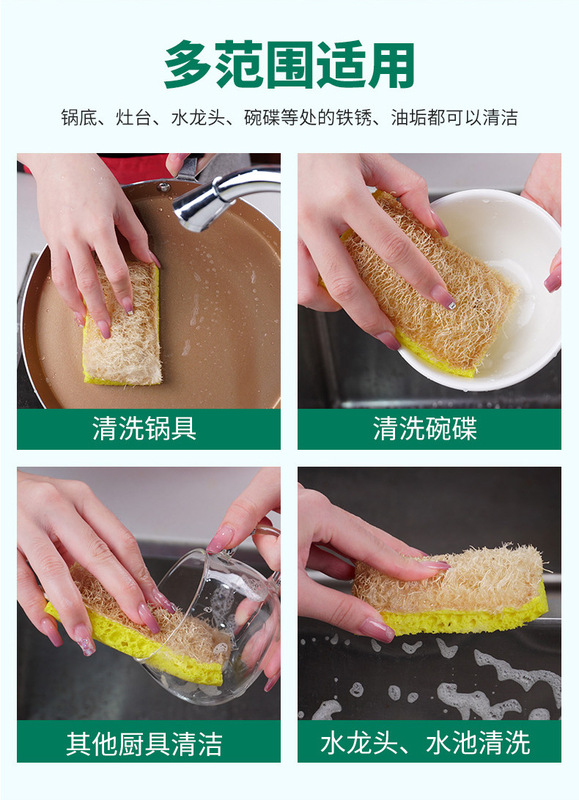 多范围适用

锅底、灶台、水龙头、碗碟等处的铁锈、油垢都可以清洁

清洗锅具

清洗碗碟

其他厨具清洁

水龙头、水池清洗