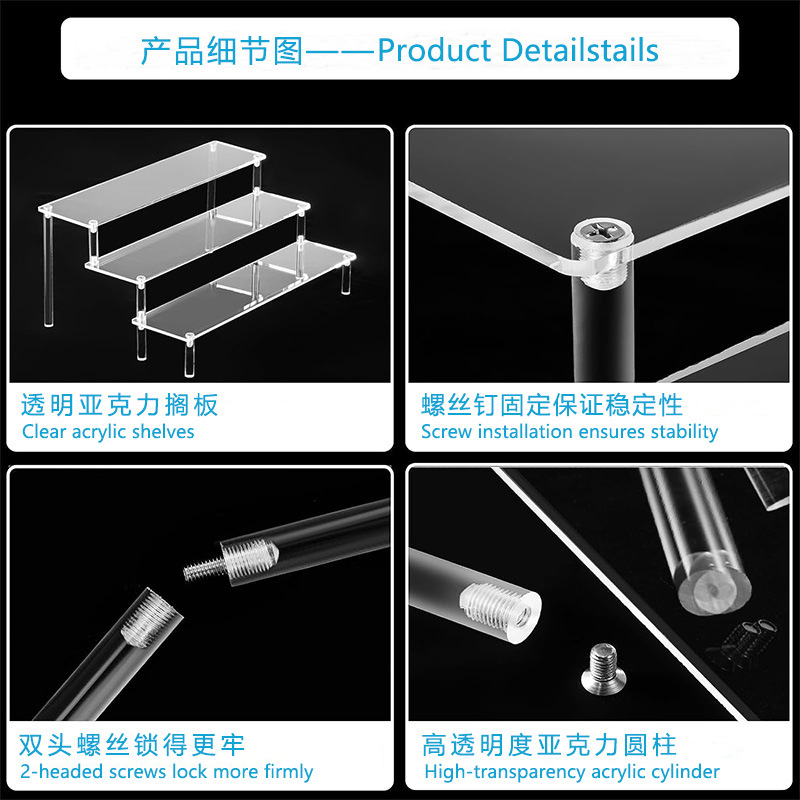 产品细节图——Product Detailstails

透明亚克力搁板
Clear acrylic shelves

螺丝钉固定保证稳定性
Screw installation ensures stability

双头螺丝锁得更牢
2-headed screws lock more firmly

高透明度亚克力圆柱
High-transparency acrylic cylinder