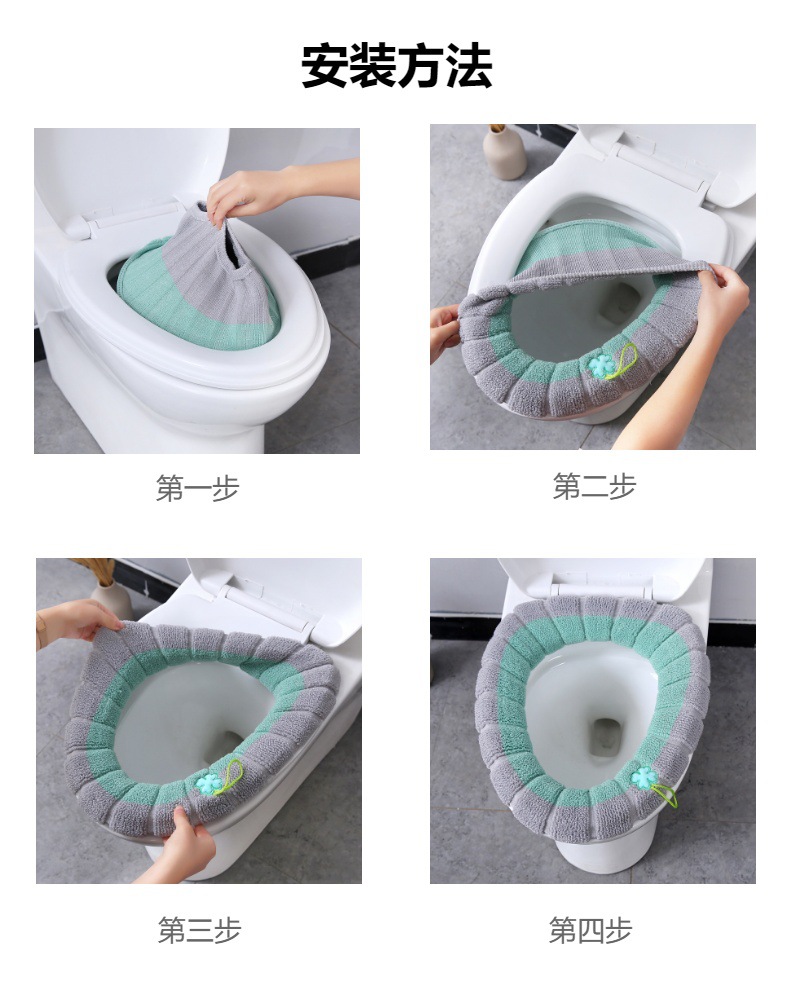 安装方法

第一步

第二步

第三步

第四步