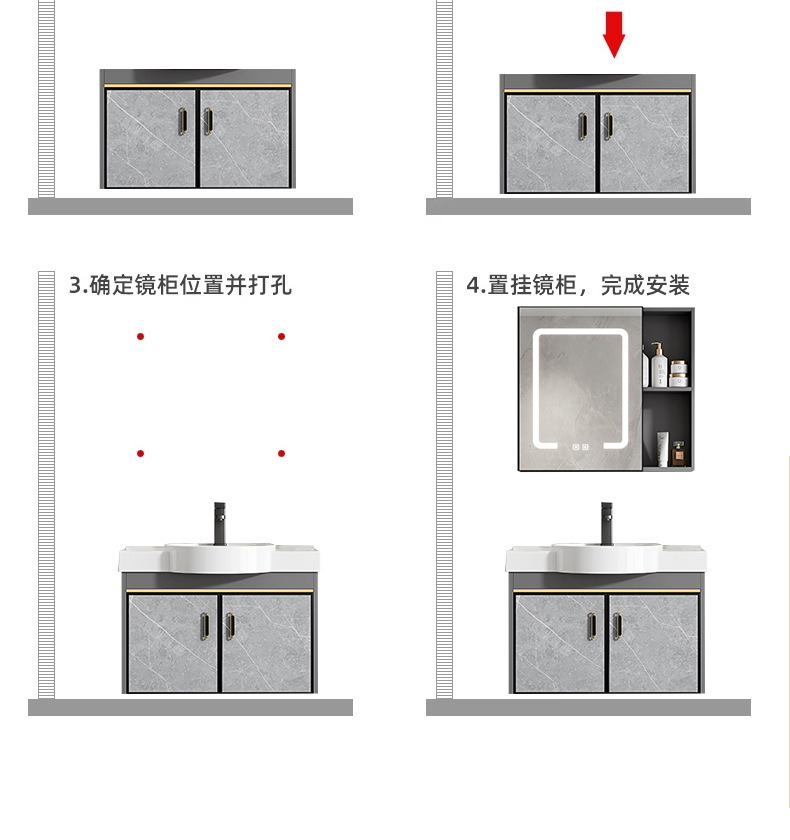 3.确定镜柜位置并打孔

4.置挂镜柜，完成安装