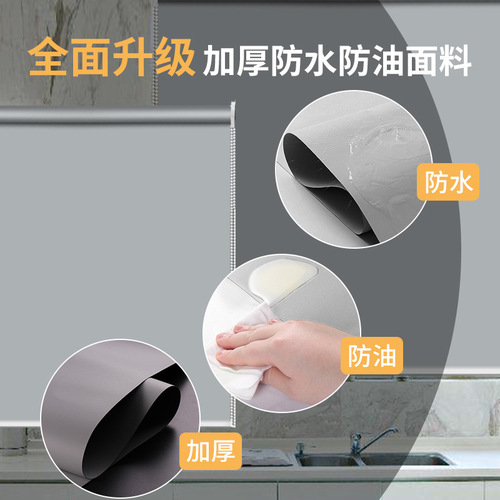 全面升级 加厚防水防油面料

防水

防油

加厚