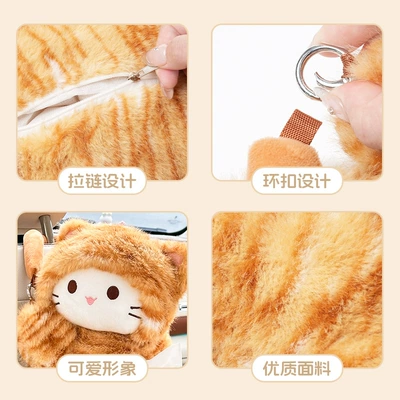 拉链设计

环扣设计

可爱形象

优质面料