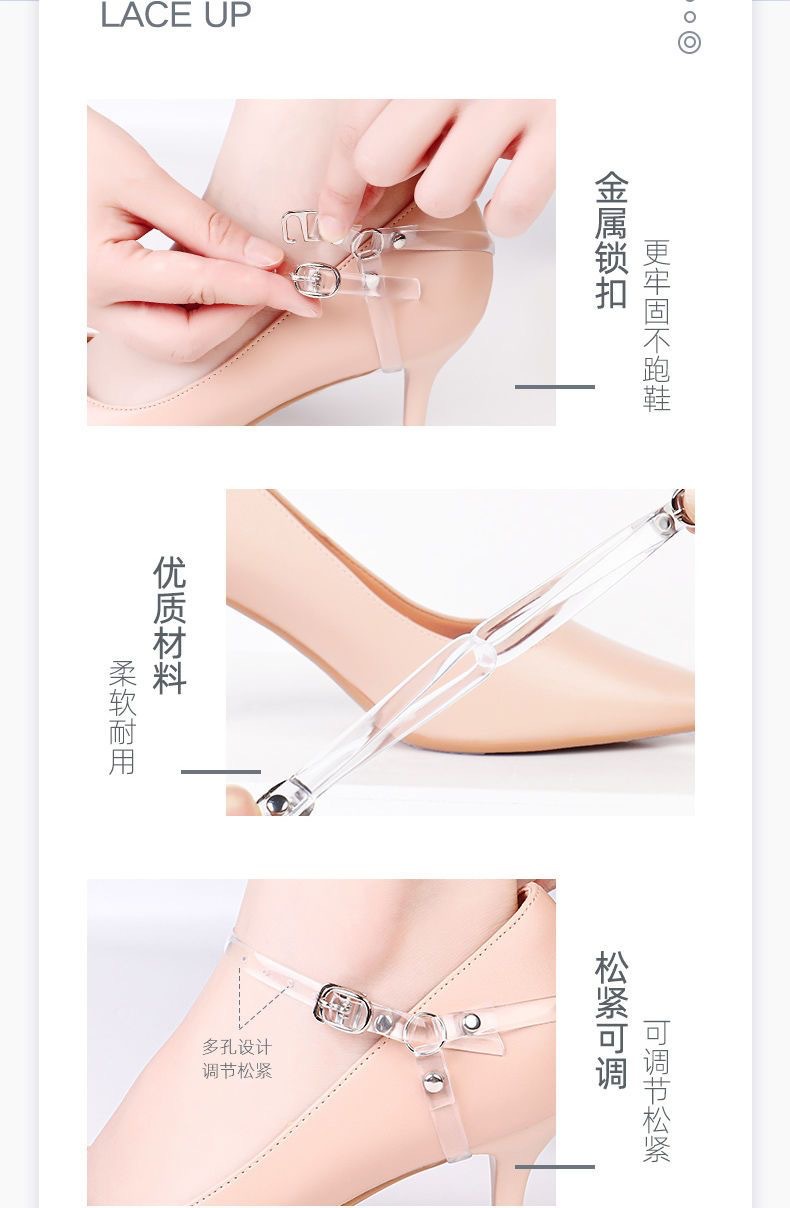 LACE UP

金属锁扣

更牢固不跑鞋

优质材料

柔软耐用

多孔设计
调节松紧

松紧可调

可调节松紧