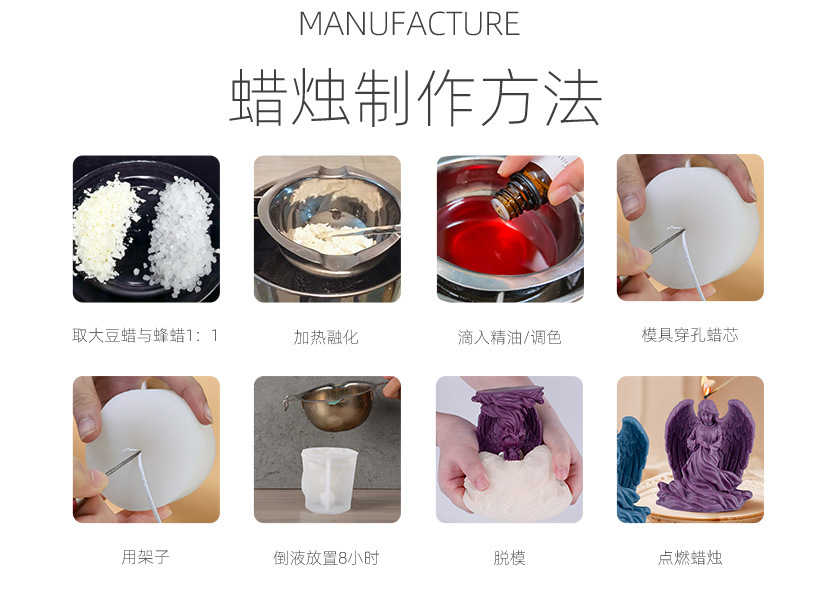 MANUFACTURE

蜡烛制作方法

取大豆蜡与蜂蜡1：1

加热融化

滴入精油/调色

模具穿孔蜡芯

用架子

倒液放置8小时

脱模

点燃蜡烛