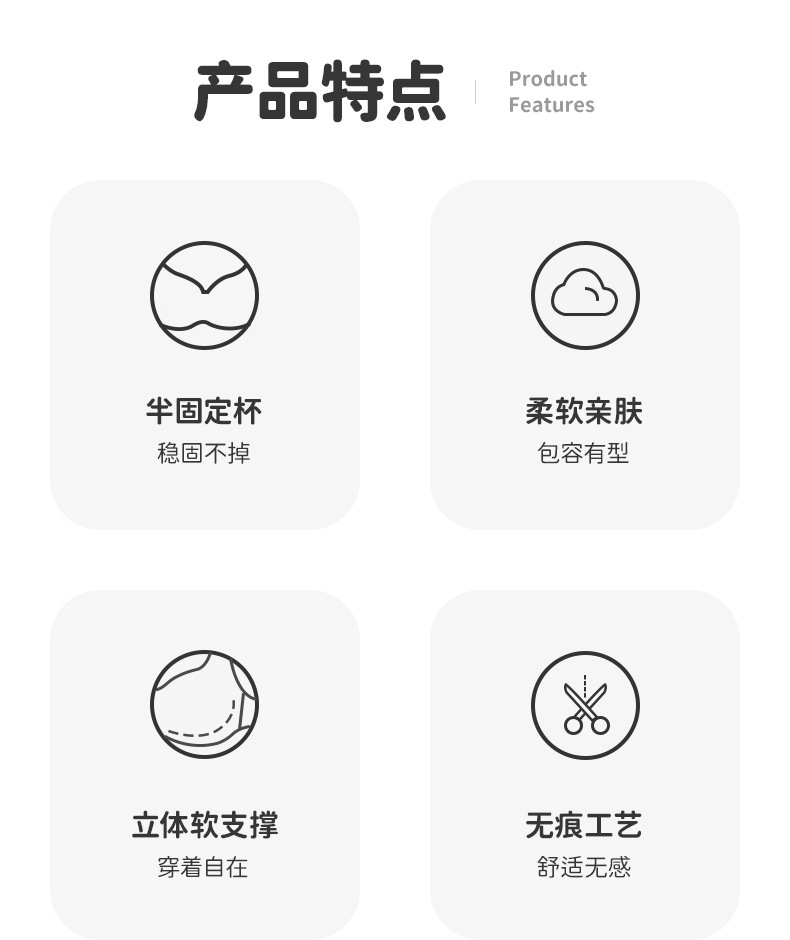 产品特点 Product Features

半固定杯
稳固不掉

柔软亲肤
包容有型

立体软支撑
穿着自在

无痕工艺
舒适无感