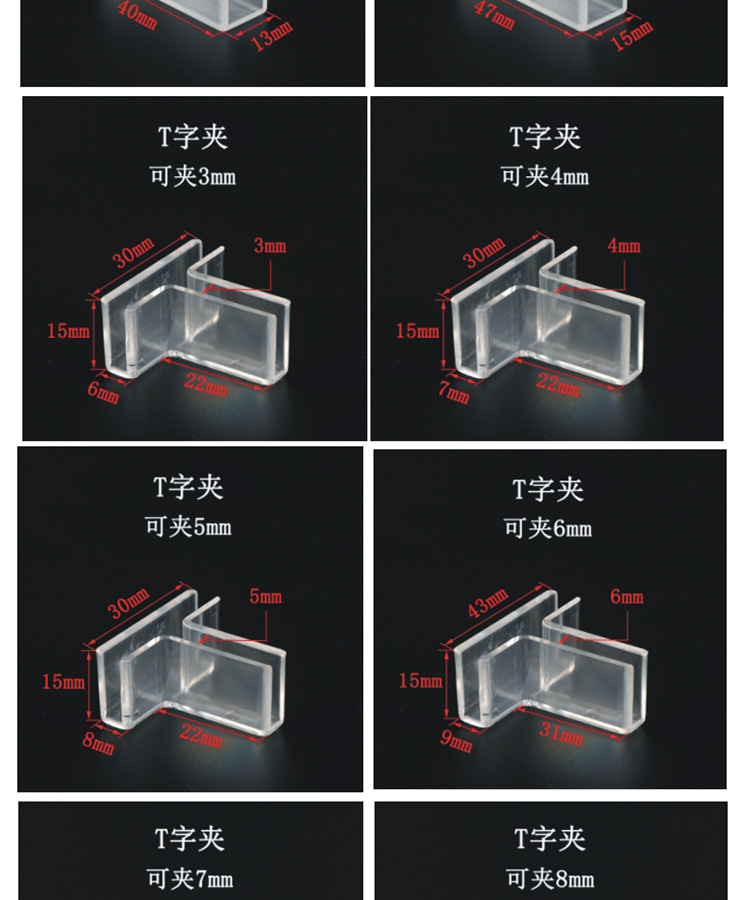 40mm
13mm

47mm
15mm

T字夹
可夹3mm
30mm
3mm
15mm
6mm
22mm

T字夹
可夹4mm
30mm
4mm
15mm
7mm
22mm

T字夹
可夹5mm
30mm
5mm
15mm
8mm
22mm

T字夹
可夹6mm
43mm
6mm
15mm
9mm
31mm

T字夹
可夹7mm

T字夹
可夹8mm