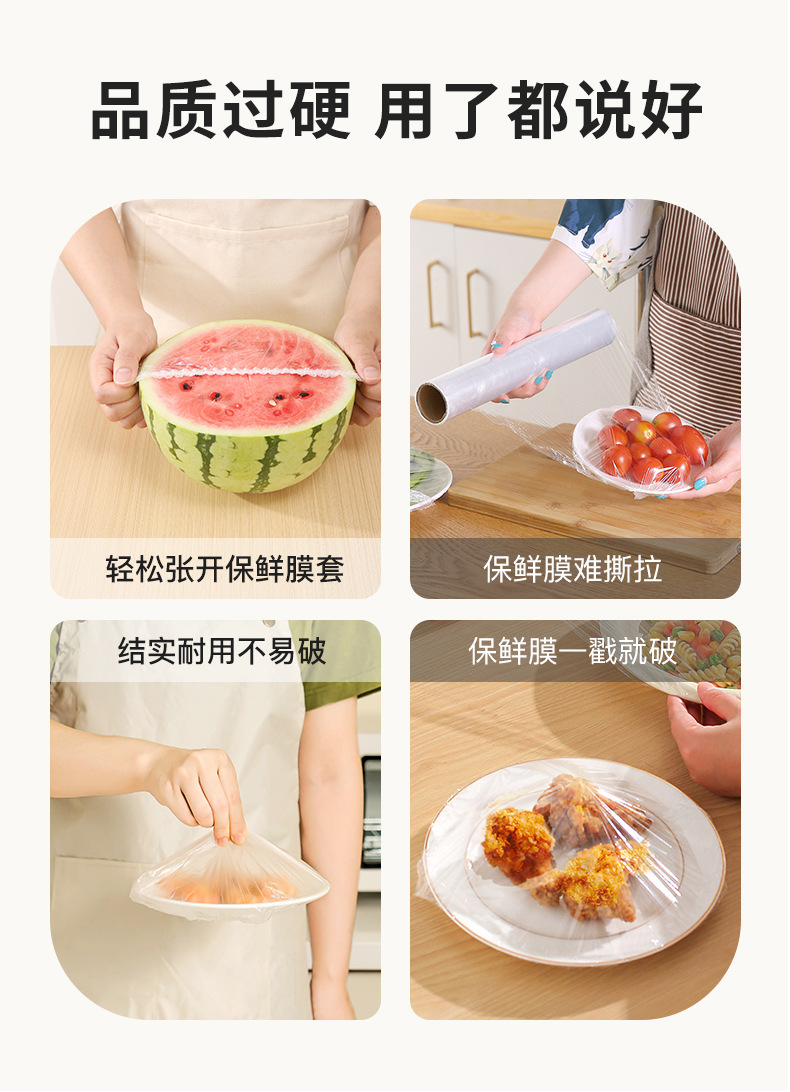 品质过硬 用了都说好

轻松张开保鲜膜套

保鲜膜难撕拉

结实耐用不易破

保鲜膜一戳就破