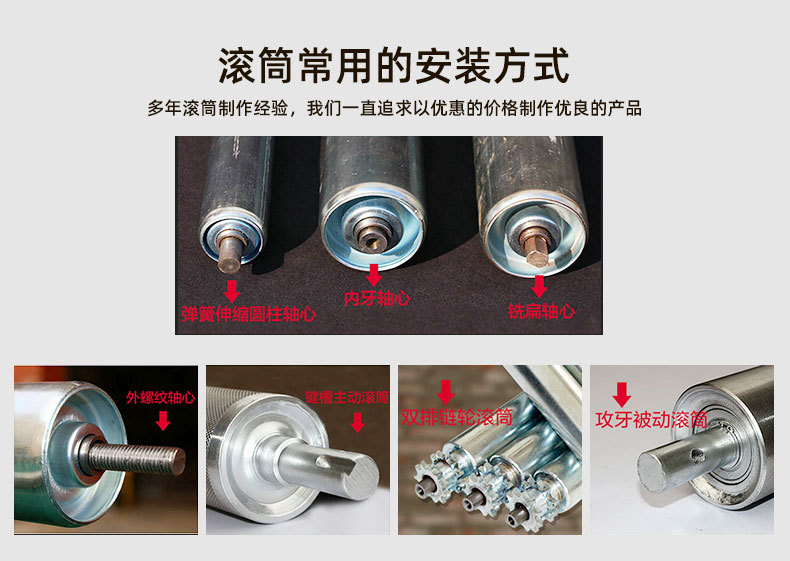 滚筒常用的安装方式

多年滚筒制作经验，我们一直追求以优惠的价格制作优良的产品

弹簧伸缩圆柱轴心

内牙轴心

铣扁轴心

外螺纹轴心

键槽主动滚筒

双排链轮滚筒

攻牙被动滚筒