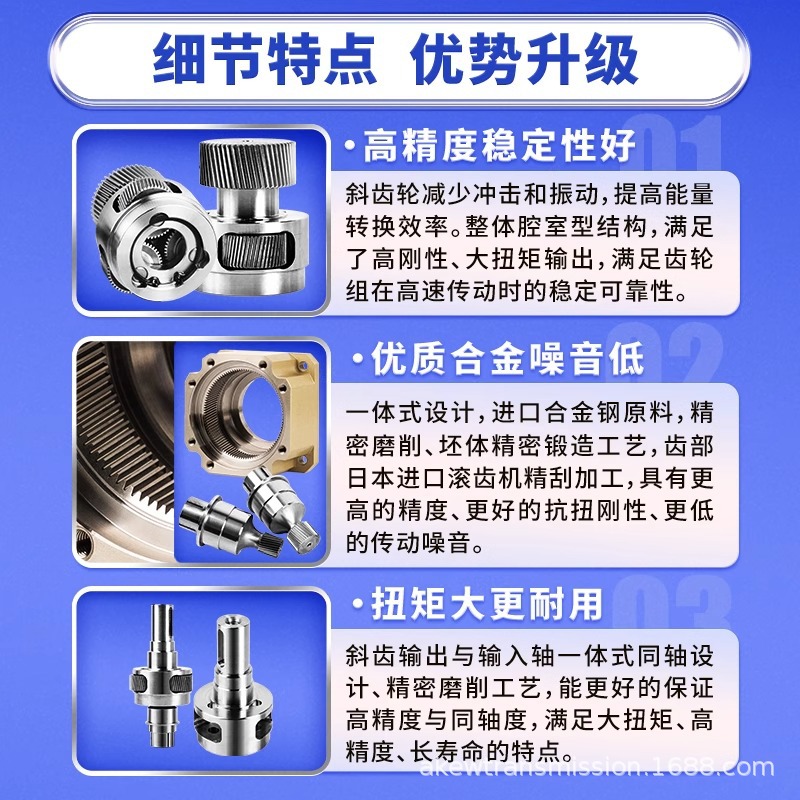 细节特点 优势升级

01
·高精度稳定性好

斜齿轮减少冲击和振动，提高能量转换效率。整体腔室型结构，满足了高刚性、大扭矩输出，满足齿轮组在高速传动时的稳定可靠性。

02
·优质合金噪音低

一体式设计，进口合金钢原料，精密磨削、坯体精密锻造工艺，齿部日本进口滚齿机精刮加工，具有更高的精度、更好的抗扭刚性、更低的传动噪音。

03
·扭矩大更耐用

斜齿输出与输入轴一体式同轴设计、精密磨削工艺，能更好的保证高精度与同轴度，满足大扭矩、高精度、长寿命的特点。

akewtransmission.1688.com