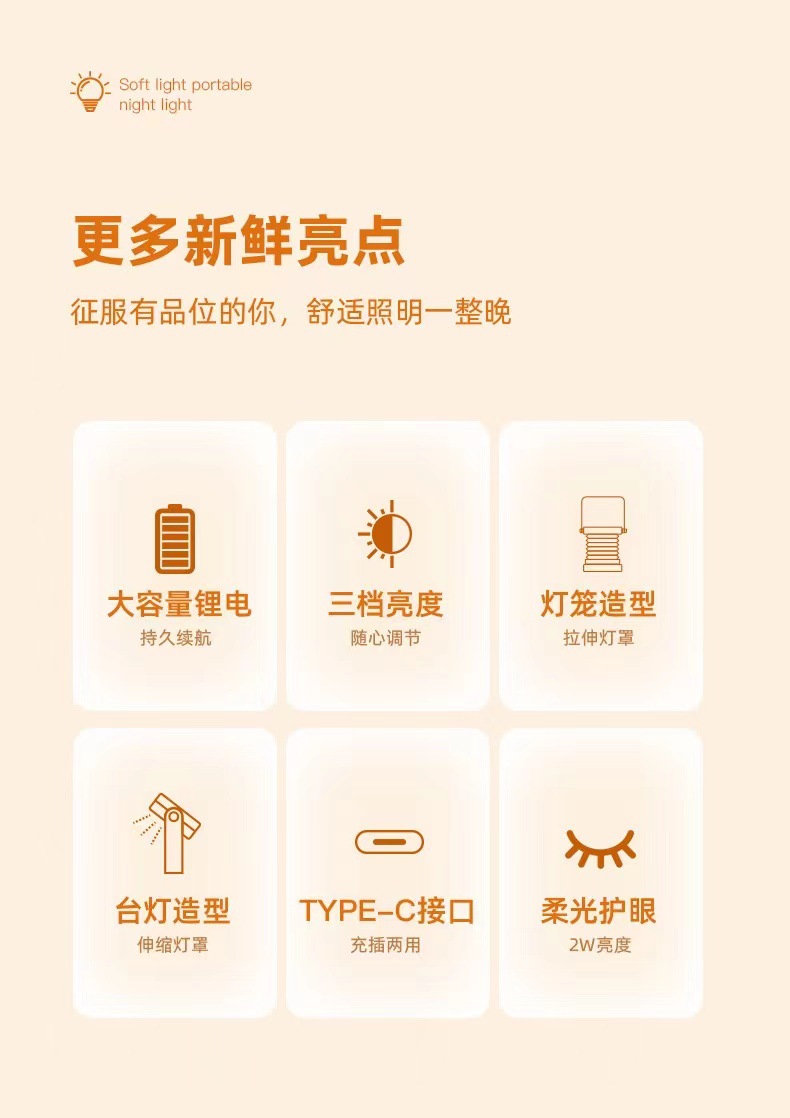 Soft light portable
night light

更多新鲜亮点

征服有品位的你，舒适照明一整晚

大容量锂电
持久续航

三档亮度
随心调节

灯笼造型
拉伸灯罩

台灯造型
伸缩灯罩

TYPE-C接口
充插两用

柔光护眼
2W亮度