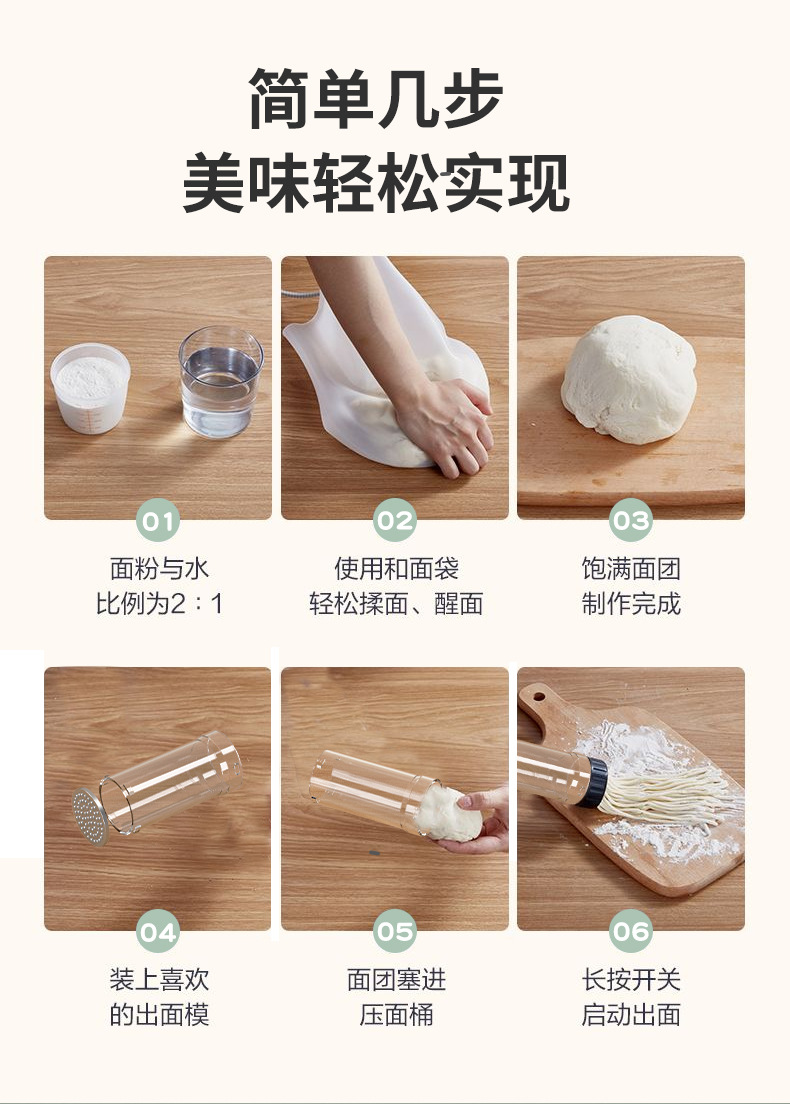 简单几步
美味轻松实现

01
面粉与水
比例为2：1

02
使用和面袋
轻松揉面、醒面

03
饱满面团
制作完成

04
装上喜欢
的出面模

05
面团塞进
压面桶

06
长按开关
启动出面