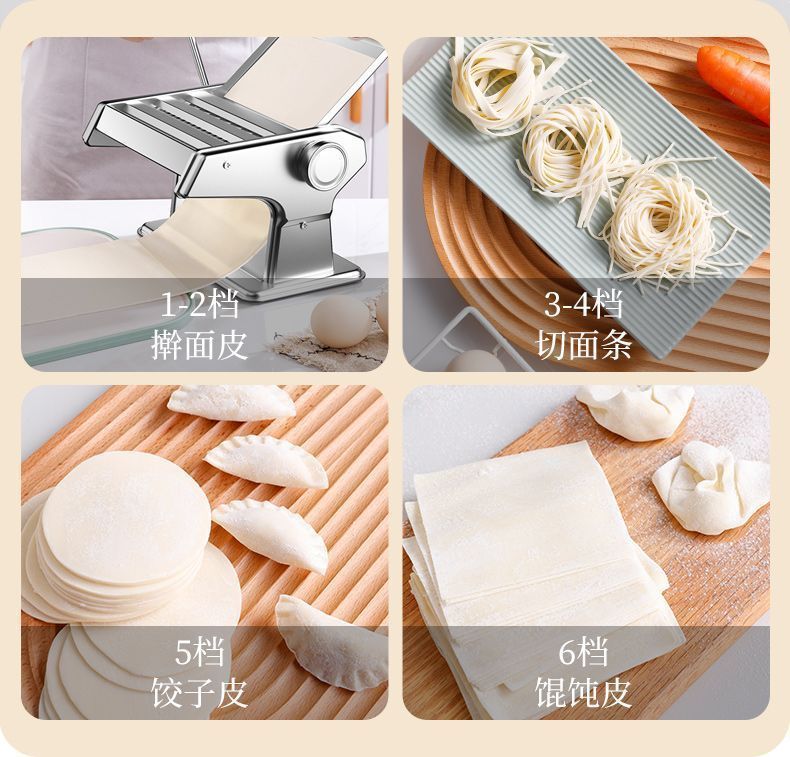 1-2档
擀面皮

3-4档
切面条

5档
饺子皮

6档
馄饨皮