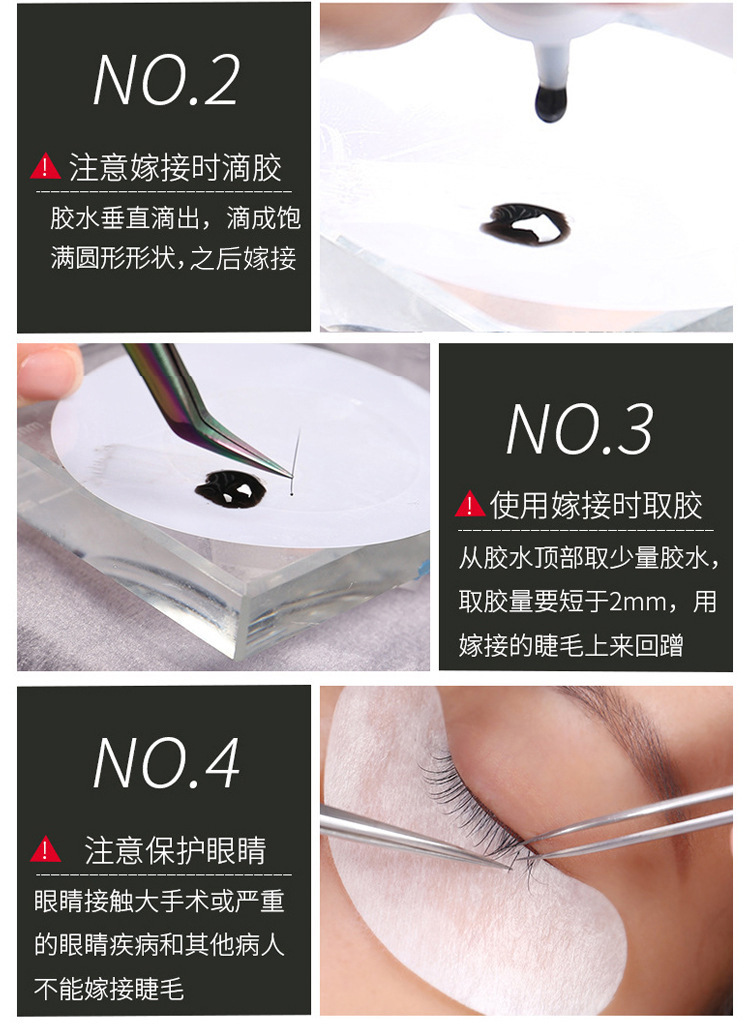 NO.2

注意嫁接时滴胶

胶水垂直滴出，滴成饱满圆形形状,之后嫁接

NO.3

使用嫁接时取胶

从胶水顶部取少量胶水，取胶量要短于2mm，用嫁接的睫毛上来回蹭

NO.4

注意保护眼睛

眼睛接触大手术或严重的眼睛疾病和其他病人不能嫁接睫毛