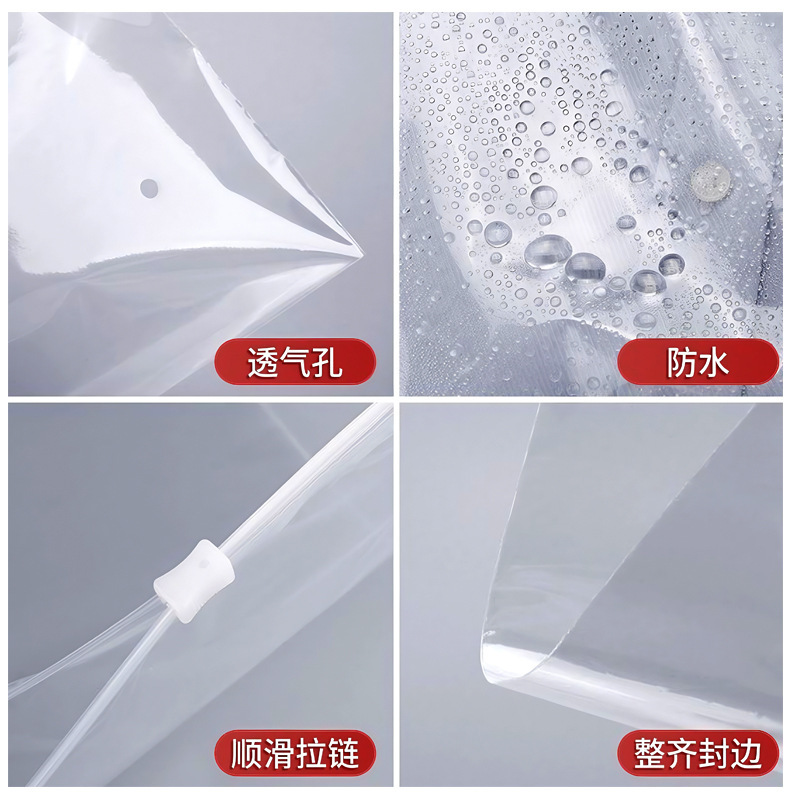 透气孔

防水

顺滑拉链

整齐封边