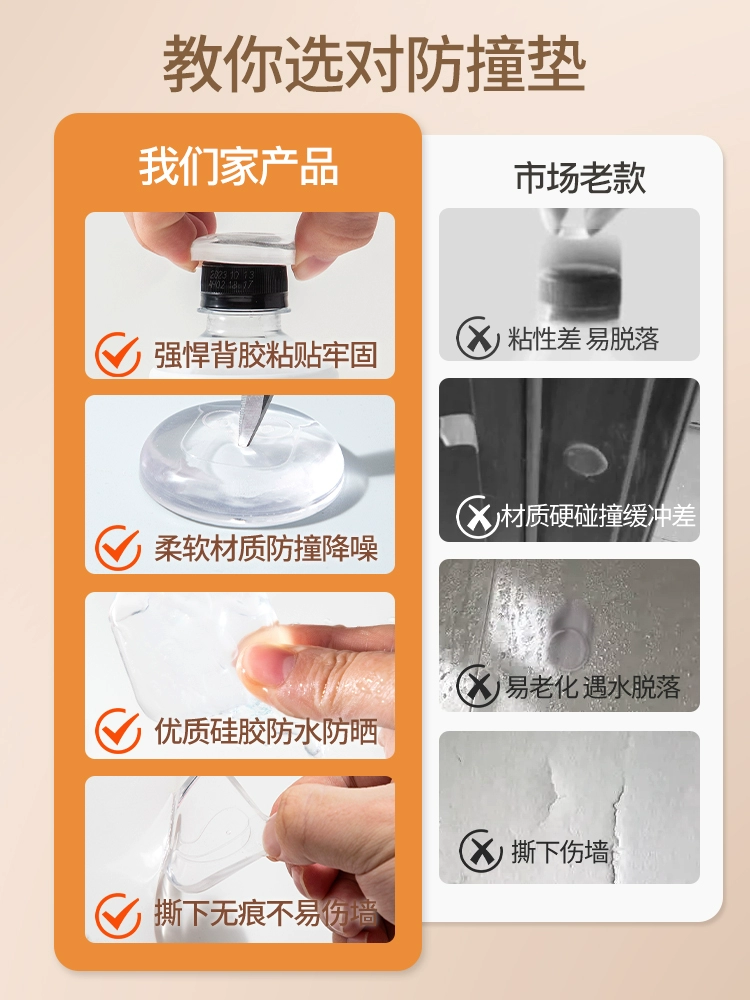 教你选对防撞垫

我们家产品

强悍背胶粘贴牢固

柔软材质防撞降噪

优质硅胶防水防晒

撕下无痕不易伤墙

市场老款

粘性差 易脱落

材质硬碰撞缓冲差

易老化 遇水脱落

撕下伤墙