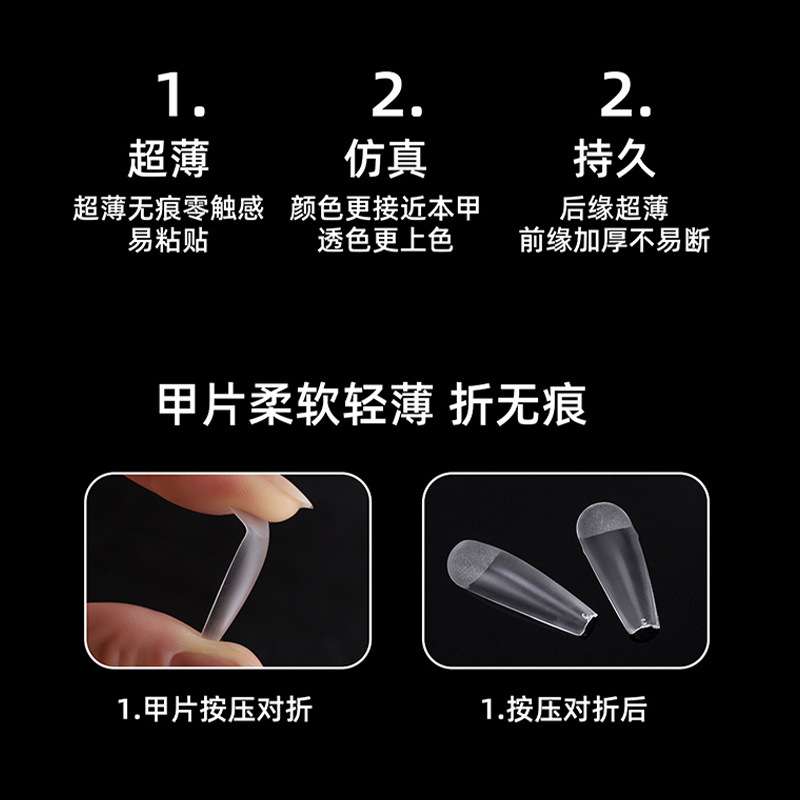 1.
超薄
超薄无痕零触感
易粘贴

2.
仿真
颜色更接近本甲
透色更上色

2.
持久
后缘超薄
前缘加厚不易断

甲片柔软轻薄 折无痕

1.甲片按压对折

1.按压对折后