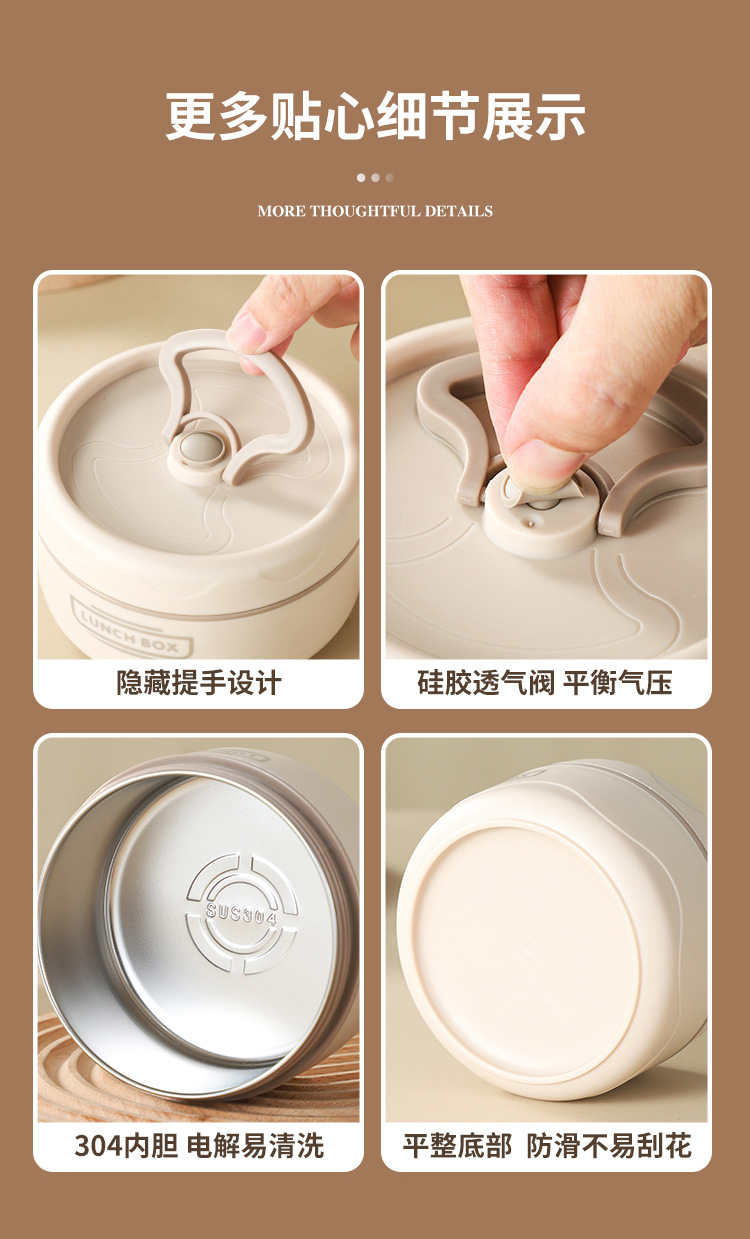 更多贴心细节展示

MORE THOUGHTFUL DETAILS

LUNCH BOX

隐藏提手设计

硅胶透气阀 平衡气压

SUS304

304内胆 电解易清洗

平整底部 防滑不易刮花