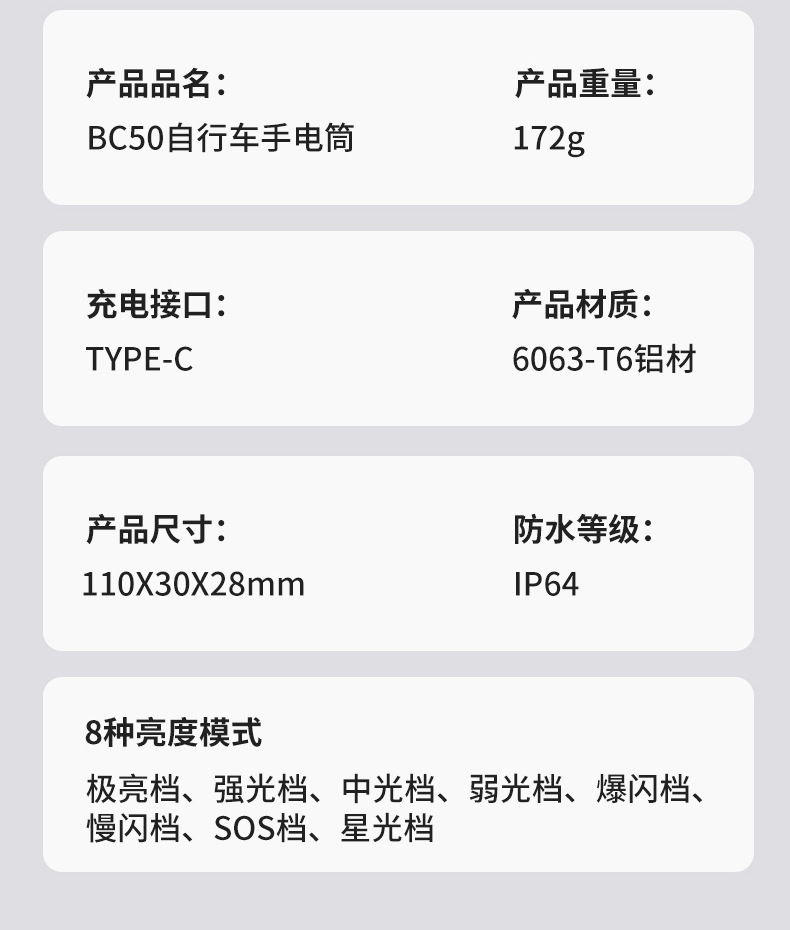 产品品名：
BC50自行车手电筒

产品重量：
172g

充电接口：
TYPE-C

产品材质：
6063-T6铝材

产品尺寸：
110X30X28mm

防水等级：
IP64

8种亮度模式

极亮档、强光档、中光档、弱光档、爆闪档、慢闪档、SOS档、星光档