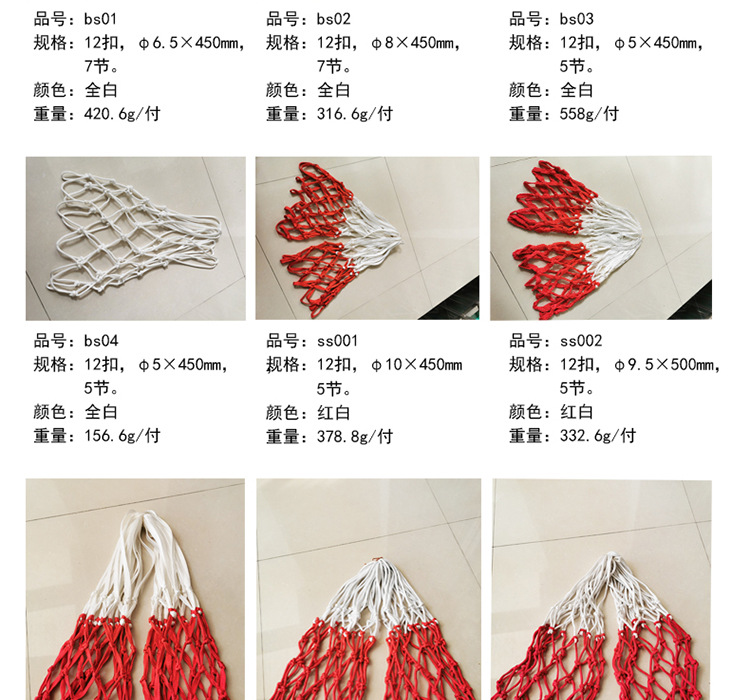 品号：bs01
规格：12扣，φ6.5×450mm，7节。
颜色：全白
重量：420.6g/付

品号：bs02
规格：12扣，φ8×450mm，7节。
颜色：全白
重量：316.6g/付

品号：bs03
规格：12扣，φ5×450mm，5节。
颜色：全白
重量：558g/付

品号：bs04
规格：12扣，φ5×450mm，5节。
颜色：全白
重量：156.6g/付

品号：ss001
规格：12扣，φ10×450mm 5节。
颜色：红白
重量：378.8g/付

品号：ss002
规格：12扣，φ9.5×500mm，5节。
颜色：红白
重量：332.6g/付