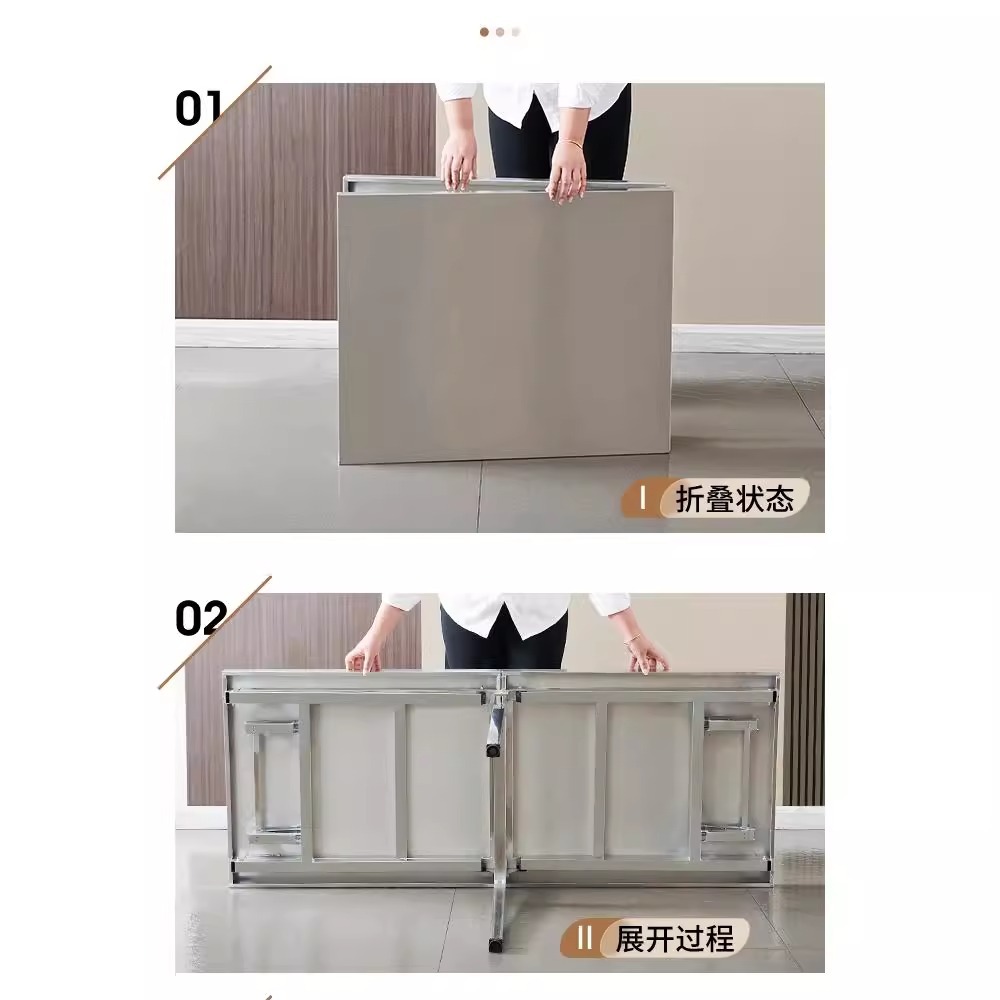 01

I 折叠状态

02

II 展开过程