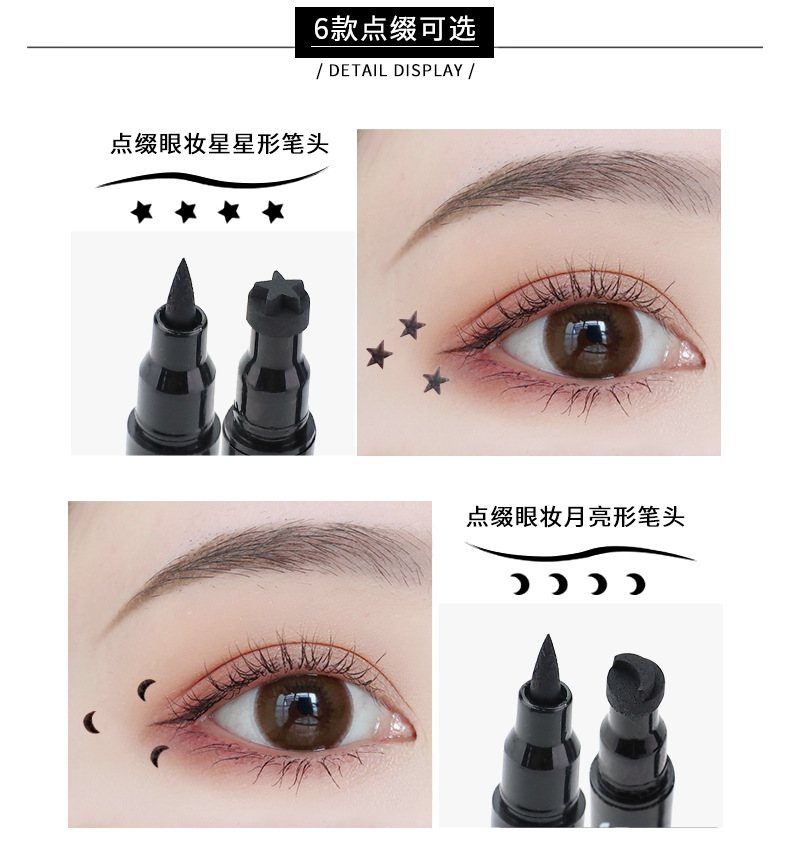 6款点缀可选

/ DETAIL DISPLAY /

点缀眼妆星星形笔头

点缀眼妆月亮形笔头