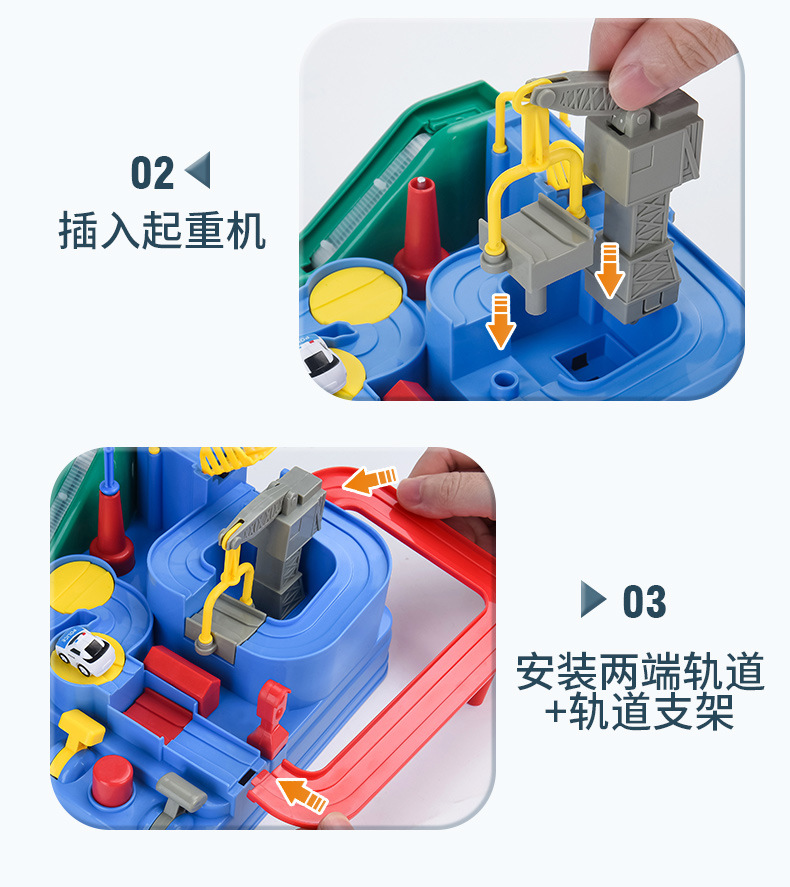 02
插入起重机

03
安装两端轨道
+轨道支架