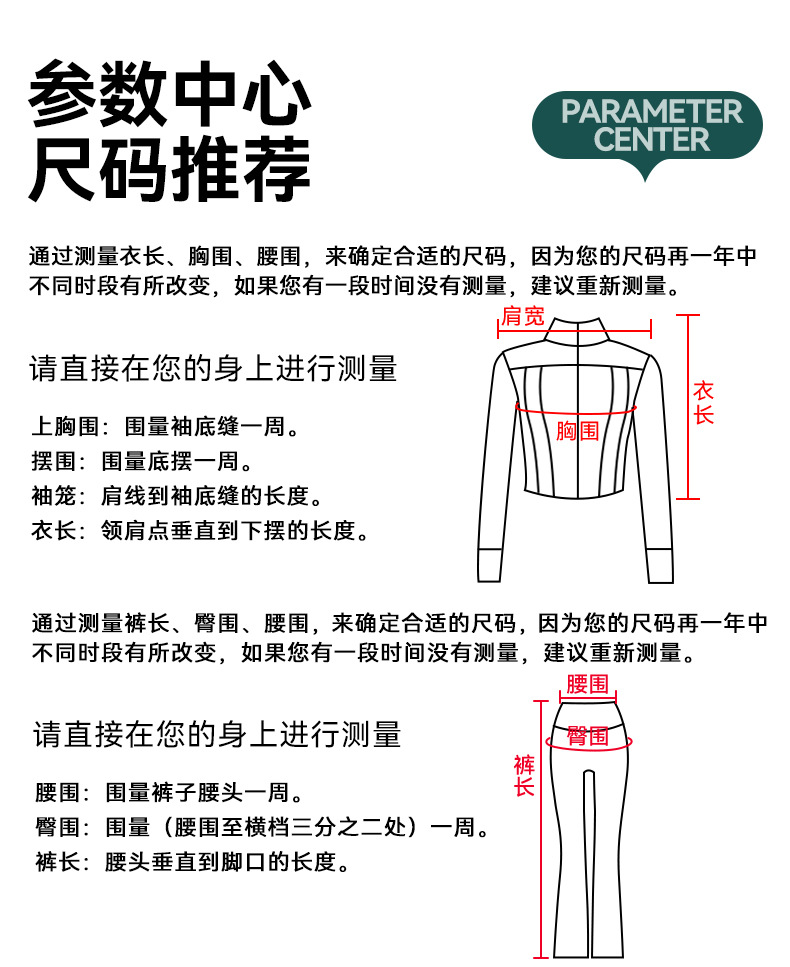 参数中心
尺码推荐

PARAMETER CENTER

通过测量衣长、胸围、腰围，来确定合适的尺码，因为您的尺码再一年中不同时段有所改变，如果您有一段时间没有测量，建议重新测量。

请直接在您的身上进行测量

上胸围：围量袖底缝一周。
摆围：围量底摆一周。
袖笼：肩线到袖底缝的长度。
衣长：领肩点垂直到下摆的长度。

肩宽
胸围
衣长

通过测量裤长、臀围、腰围，来确定合适的尺码，因为您的尺码再一年中不同时段有所改变，如果您有一段时间没有测量，建议重新测量。

请直接在您的身上进行测量

腰围：围量裤子腰头一周。
臀围：围量（腰围至横档三分之二处）一周。
裤长：腰头垂直到脚口的长度。

腰围
臀围
裤长