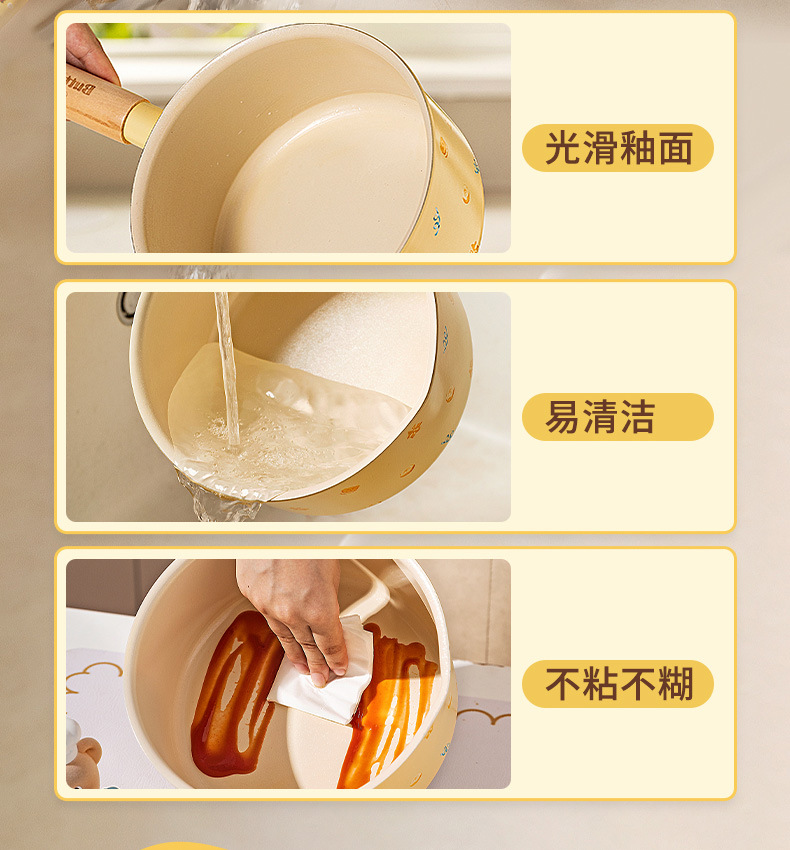 光滑釉面

易清洁

不粘不糊