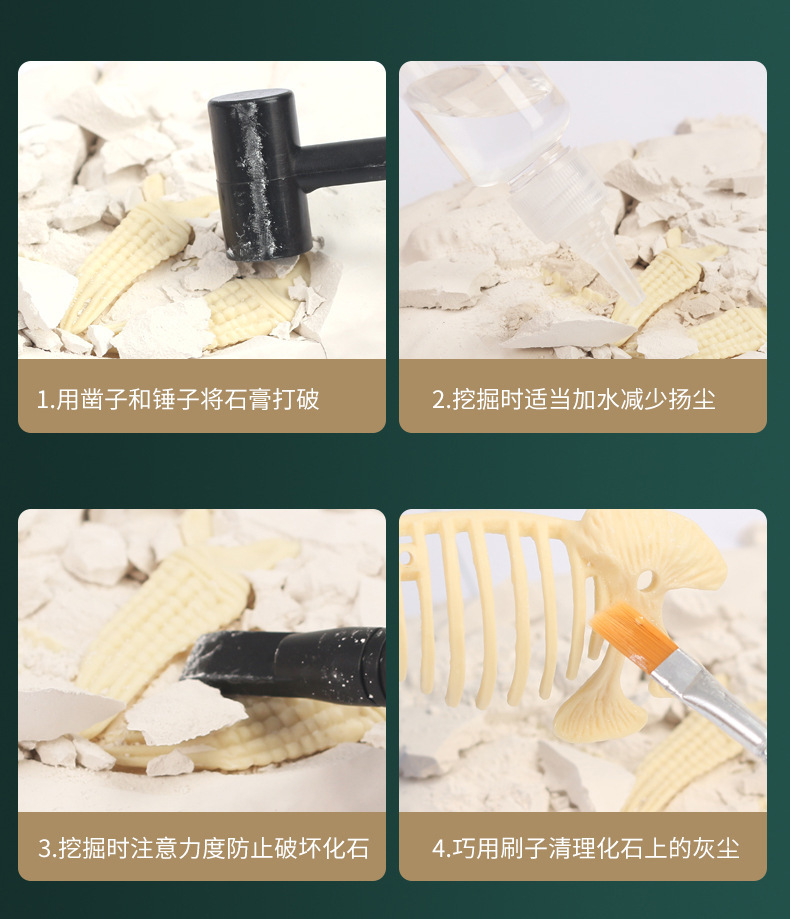 1.用凿子和锤子将石膏打破

2.挖掘时适当加水减少扬尘

3.挖掘时注意力度防止破坏化石

4.巧用刷子清理化石上的灰尘