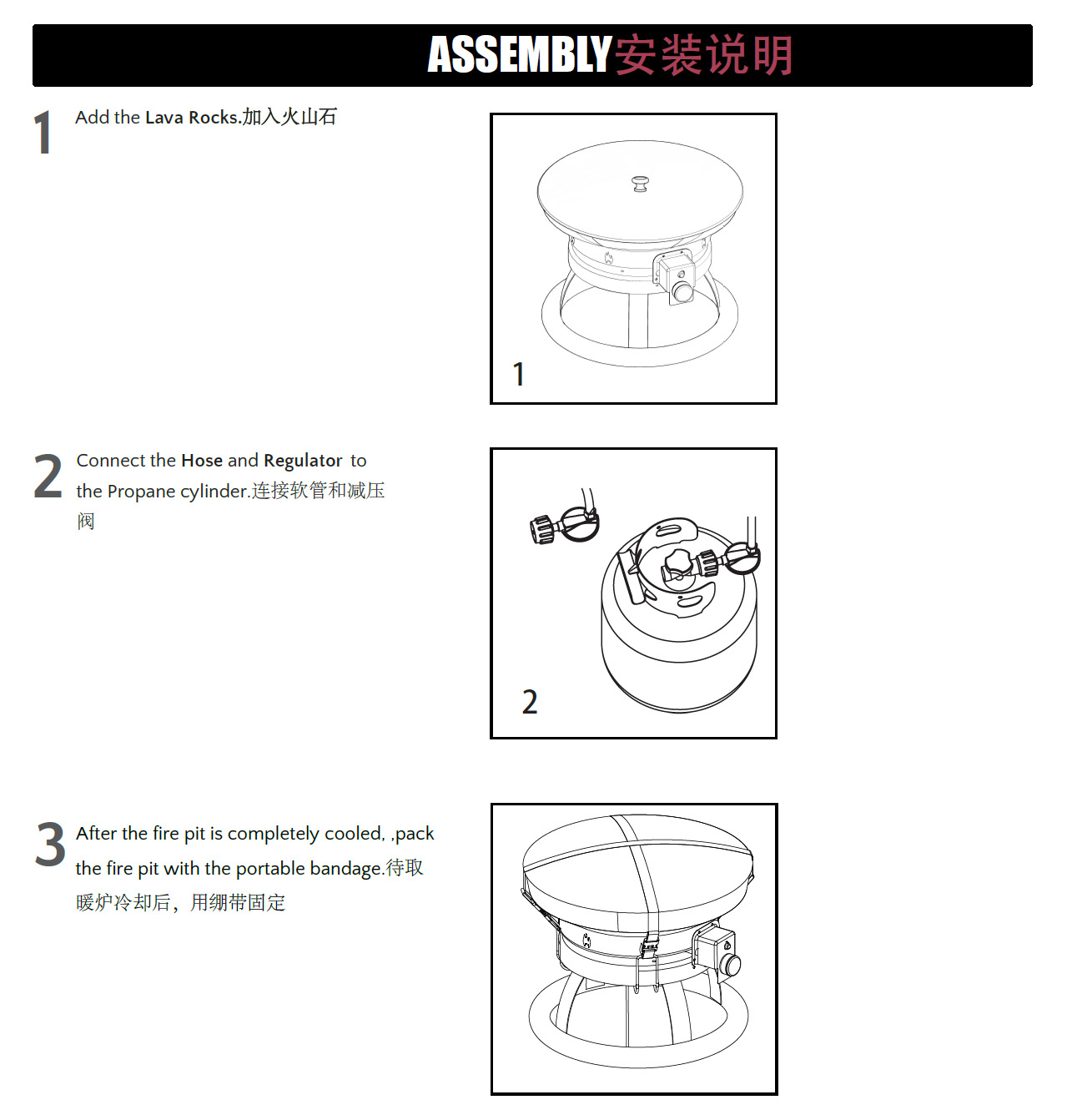 ASSEMBLY安装说明

1 Add the Lava Rocks.加入火山石

1

2 Connect the Hose and Regulator to the Propane cylinder.连接软管和减压阀

2

3 After the fire pit is completely cooled, ,pack the fire pit with the portable bandage.待取暖炉冷却后，用绷带固定