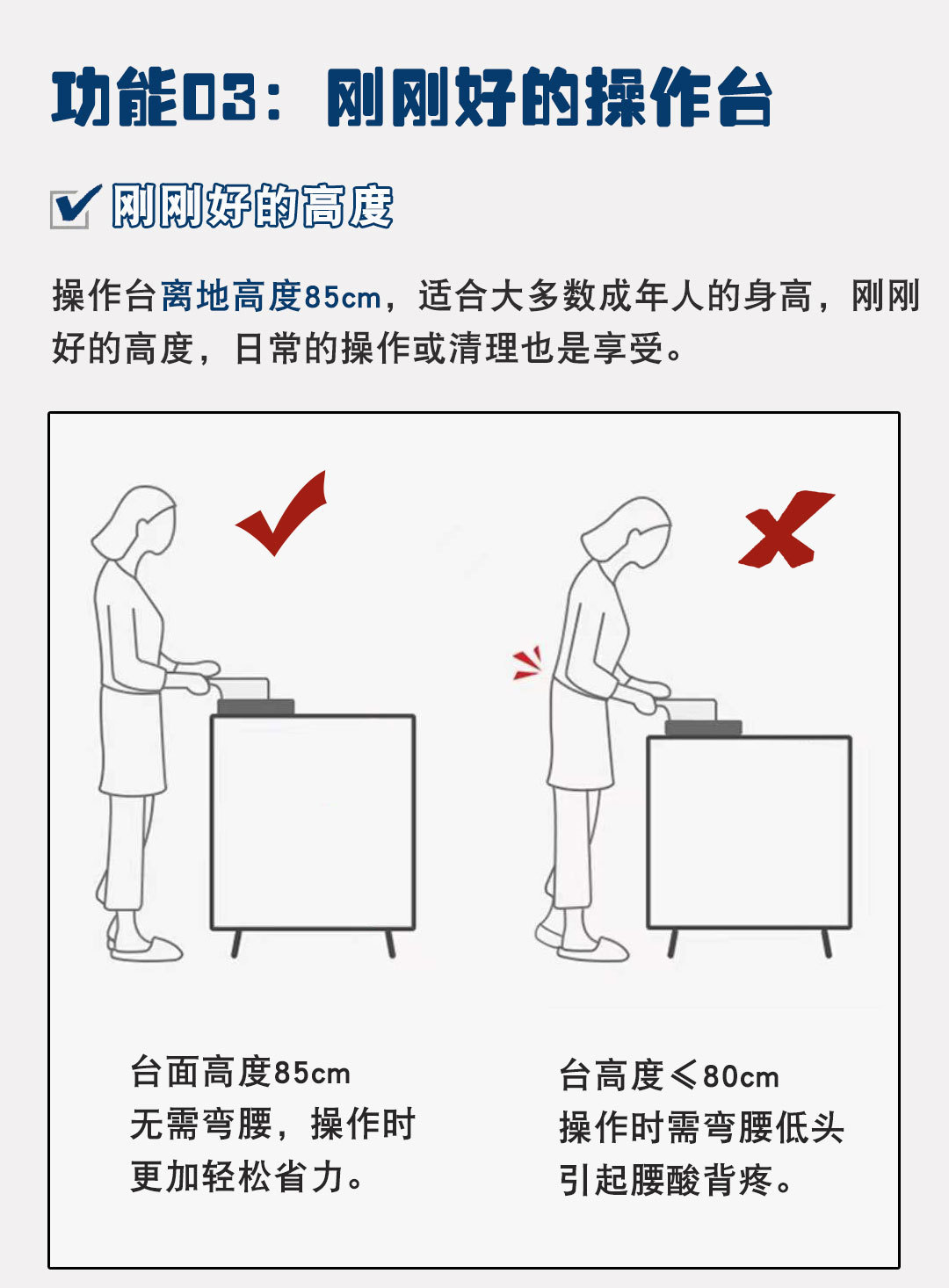 功能03：刚刚好的操作台

刚刚好的高度

操作台离地高度85cm，适合大多数成年人的身高，刚刚好的高度，日常的操作或清理也是享受。

台面高度85cm
无需弯腰，操作时
更加轻松省力。

台高度≤80cm
操作时需弯腰低头
引起腰酸背疼。