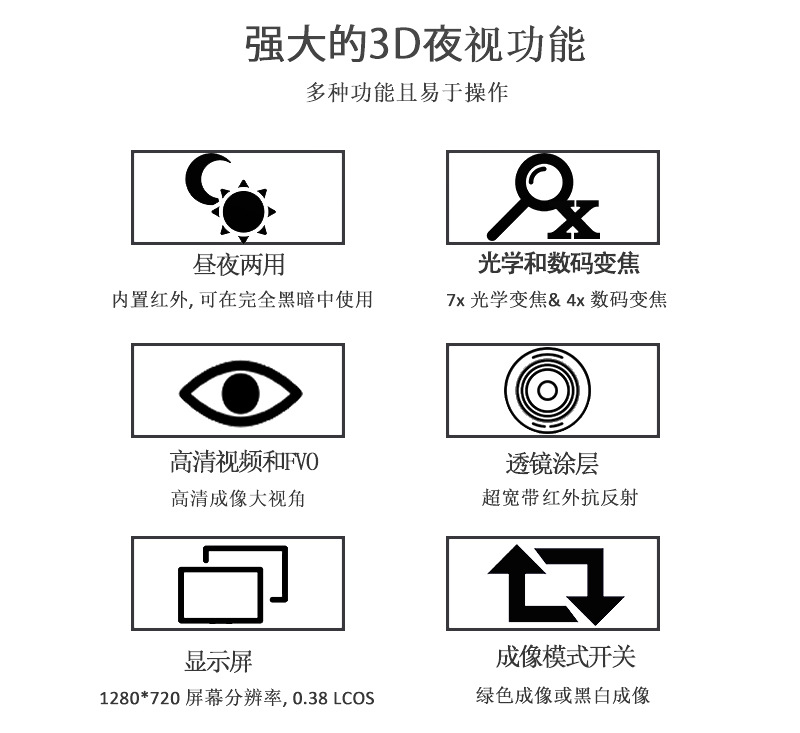 强大的3D夜视功能

多种功能且易于操作

昼夜两用

内置红外, 可在完全黑暗中使用

光学和数码变焦

7x 光学变焦& 4x 数码变焦

高清视频和FVO

高清成像大视角

透镜涂层

超宽带红外抗反射

显示屏

1280*720 屏幕分辨率, 0.38 LCOS

成像模式开关

绿色成像或黑白成像