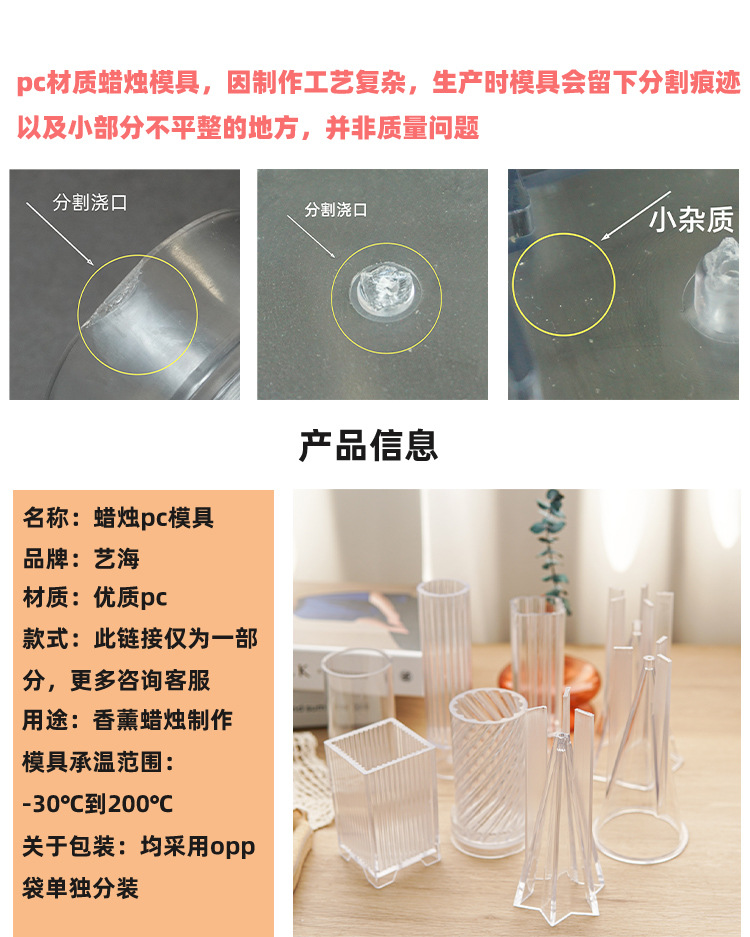 pc材质蜡烛模具，因制作工艺复杂，生产时模具会留下分割痕迹以及小部分不平整的地方，并非质量问题

分割浇口

分割浇口

小杂质

产品信息

名称：蜡烛pc模具
品牌：艺海
材质：优质pc
款式：此链接仅为一部分，更多咨询客服
用途：香薰蜡烛制作
模具承温范围：
-30℃到200℃
关于包装：均采用opp袋单独分装