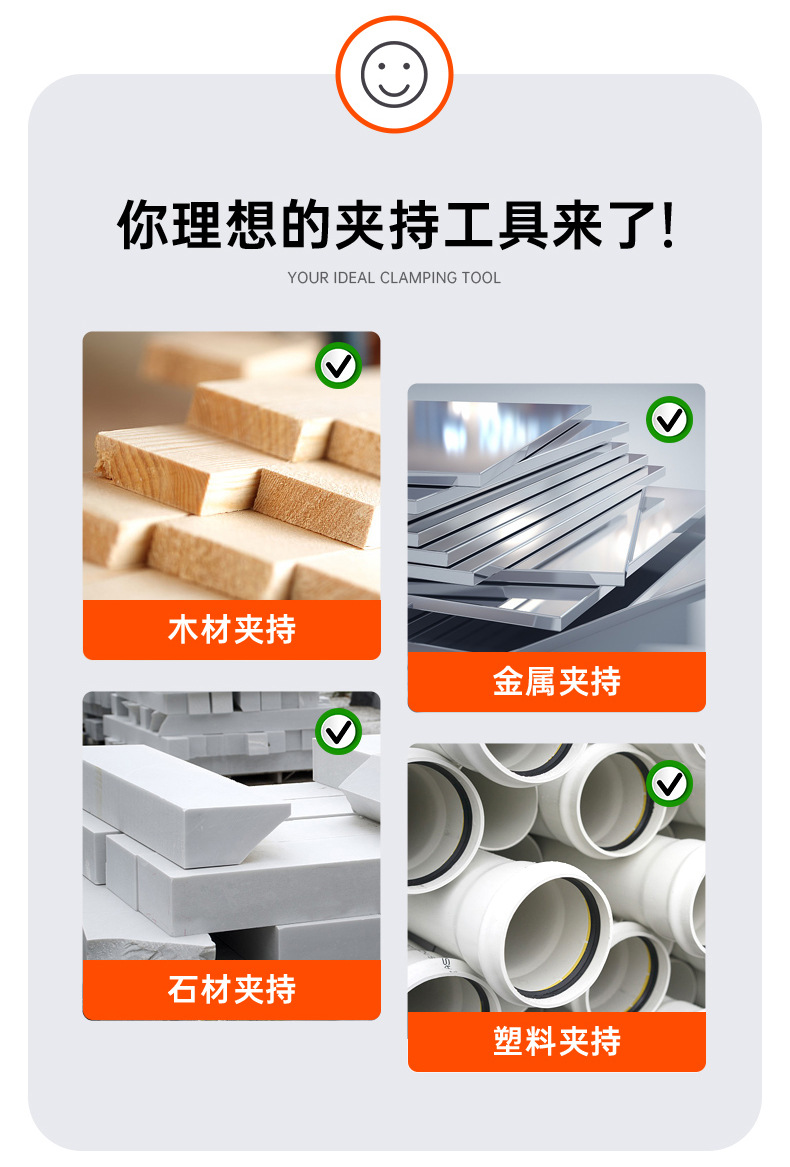 你理想的夹持工具来了!
YOUR IDEAL CLAMPING TOOL

木材夹持

金属夹持

石材夹持

塑料夹持