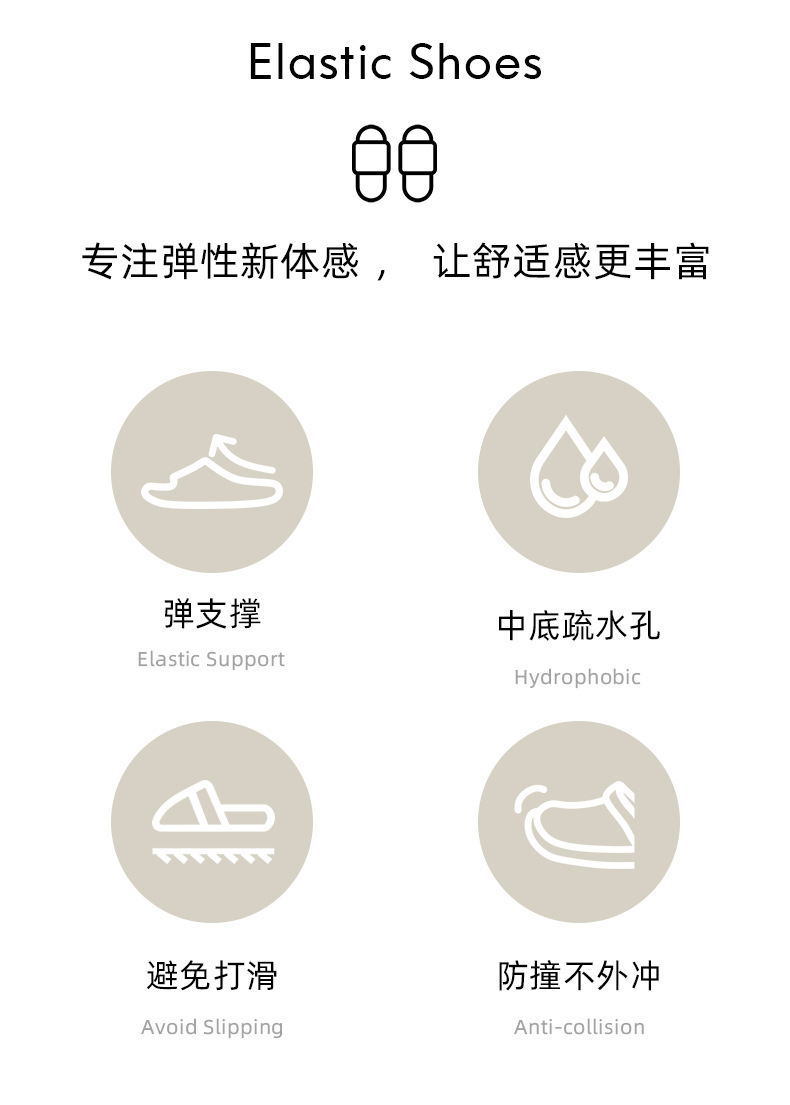 Elastic Shoes

专注弹性新体感， 让舒适感更丰富

弹支撑
Elastic Support

中底疏水孔
Hydrophobic

避免打滑
Avoid Slipping

防撞不外冲
Anti-collision