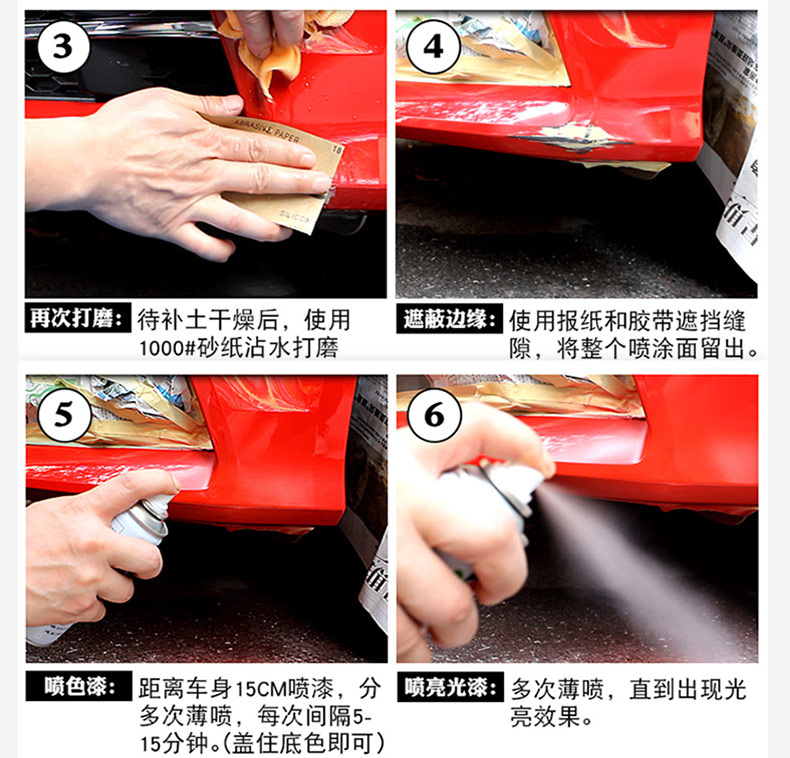 3

ABRASIVE PAPER
SILICON

再次打磨: 待补土干燥后，使用1000#砂纸沾水打磨

4

遮蔽边缘: 使用报纸和胶带遮挡缝隙，将整个喷涂面留出。

5

喷色漆: 距离车身15CM喷漆，分多次薄喷，每次间隔5-15分钟。(盖住底色即可)

6

喷亮光漆: 多次薄喷，直到出现光亮效果。