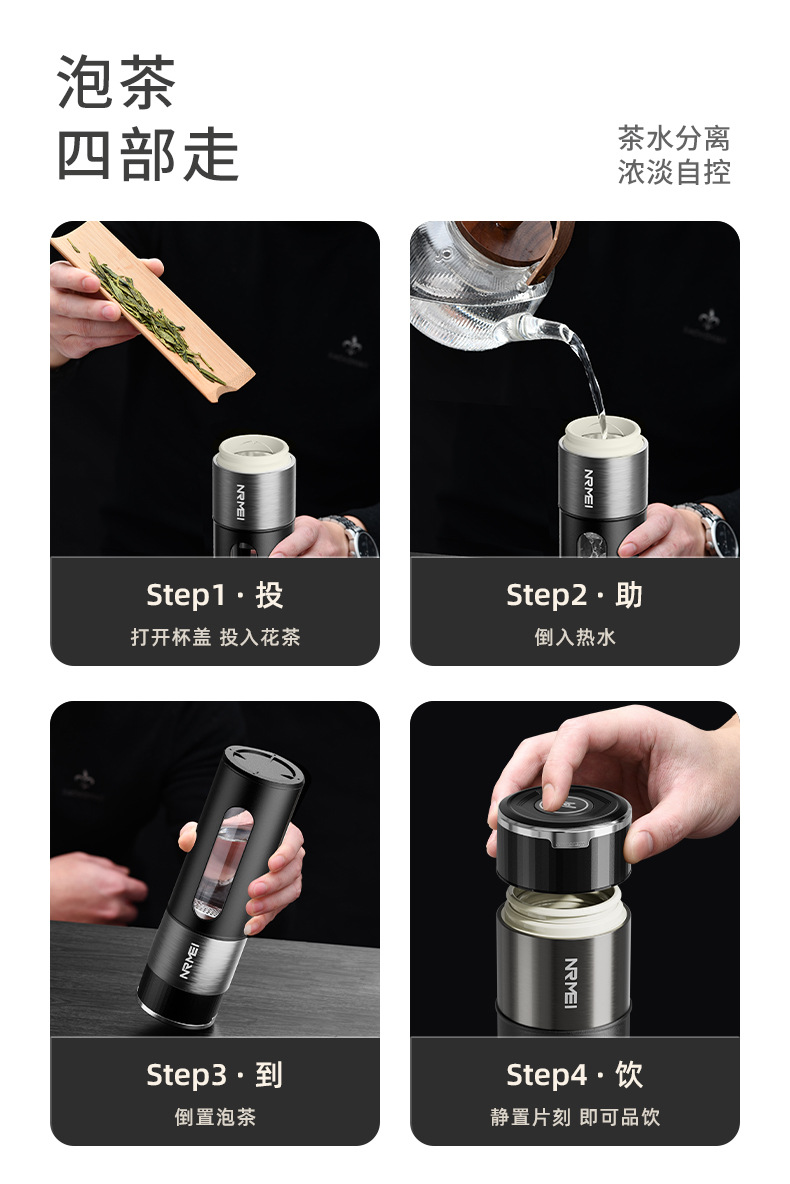 泡茶
四部走

茶水分离
浓淡自控

NRMEI

Step1 · 投
打开杯盖 投入花茶

NRMEI

Step2 · 助
倒入热水

NRMEI

Step3 · 到
倒置泡茶

NRMEI

Step4 · 饮
静置片刻 即可品饮