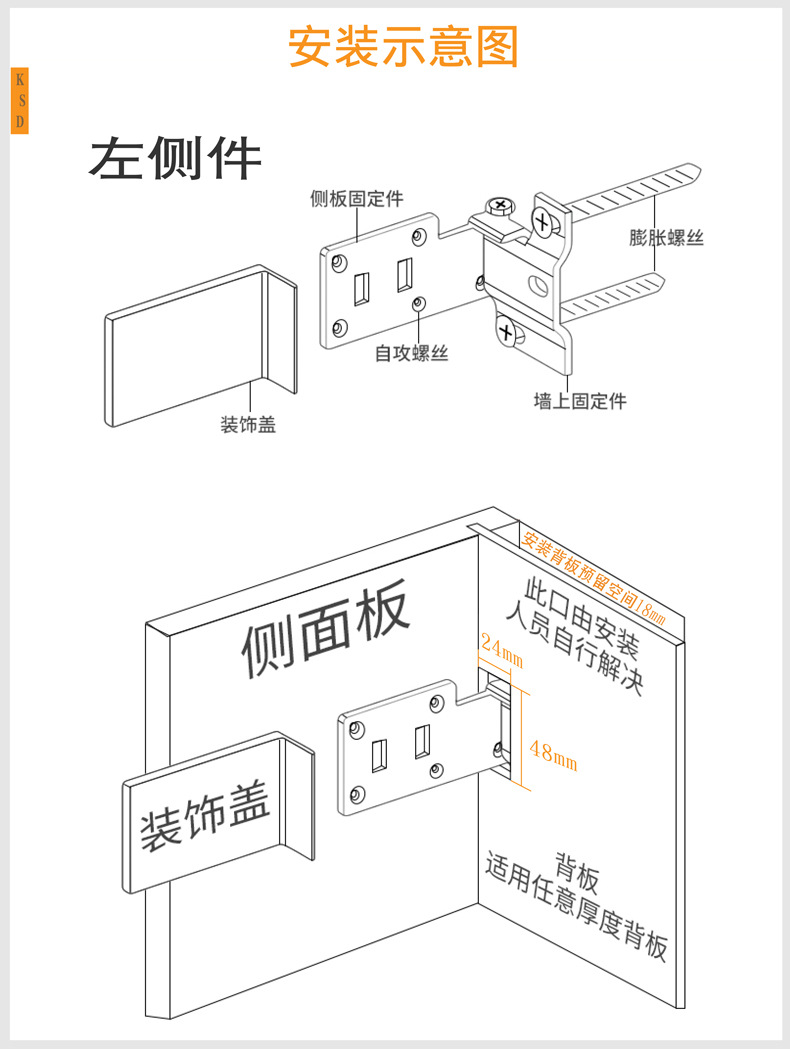 安装示意图

K S D

左侧件

侧板固定件

膨胀螺丝

自攻螺丝

墙上固定件

装饰盖

安装背板预留空间18mm

侧面板

此口由安装人员自行解决

24mm

48mm

装饰盖

背板
适用任意厚度背板