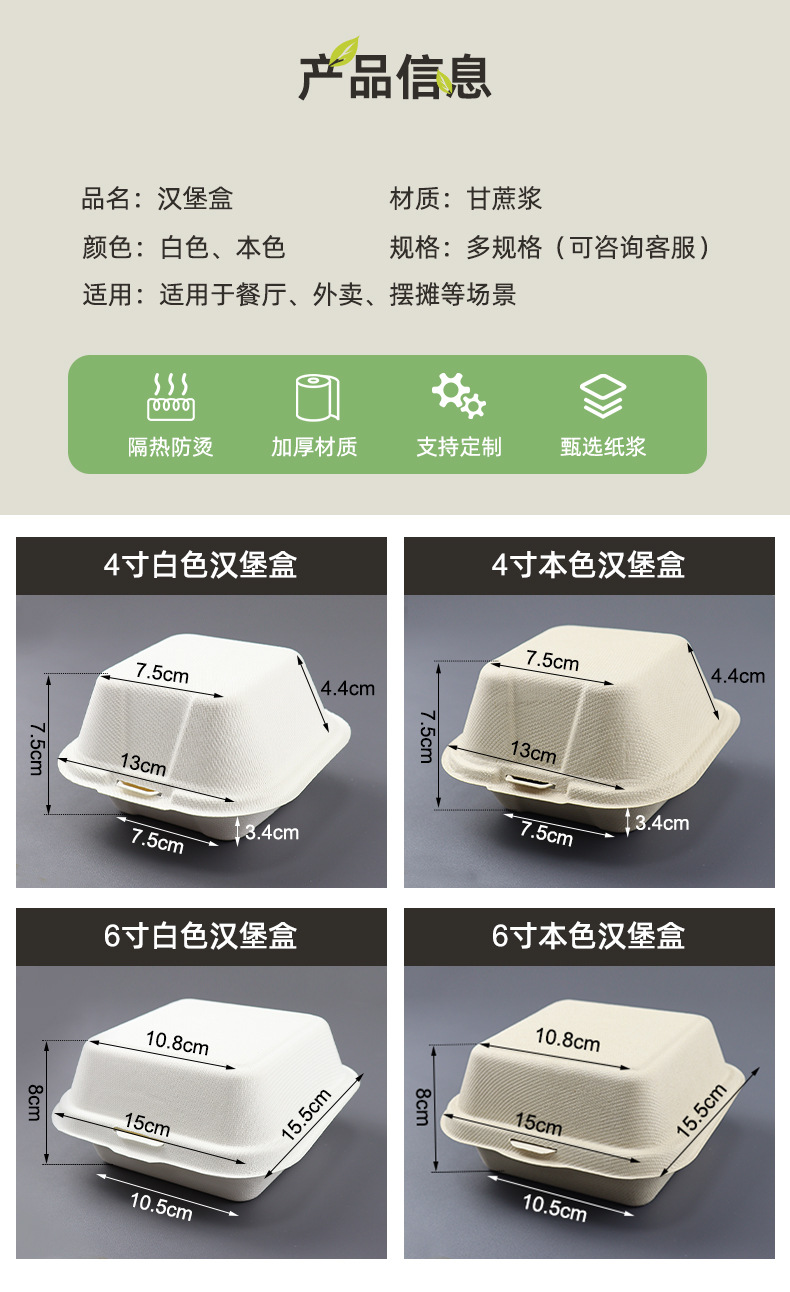 产品信息

品名：汉堡盒
材质：甘蔗浆
颜色：白色、本色
规格：多规格（可咨询客服）
适用：适用于餐厅、外卖、摆摊等场景

隔热防烫
加厚材质
支持定制
甄选纸浆

4寸白色汉堡盒

7.5cm
4.4cm
7.5cm
13cm
7.5cm
3.4cm

4寸本色汉堡盒

7.5cm
4.4cm
7.5cm
13cm
7.5cm
3.4cm

6寸白色汉堡盒

10.8cm
8cm
15cm
15.5cm
10.5cm

6寸本色汉堡盒

10.8cm
8cm
15cm
15.5cm
10.5cm