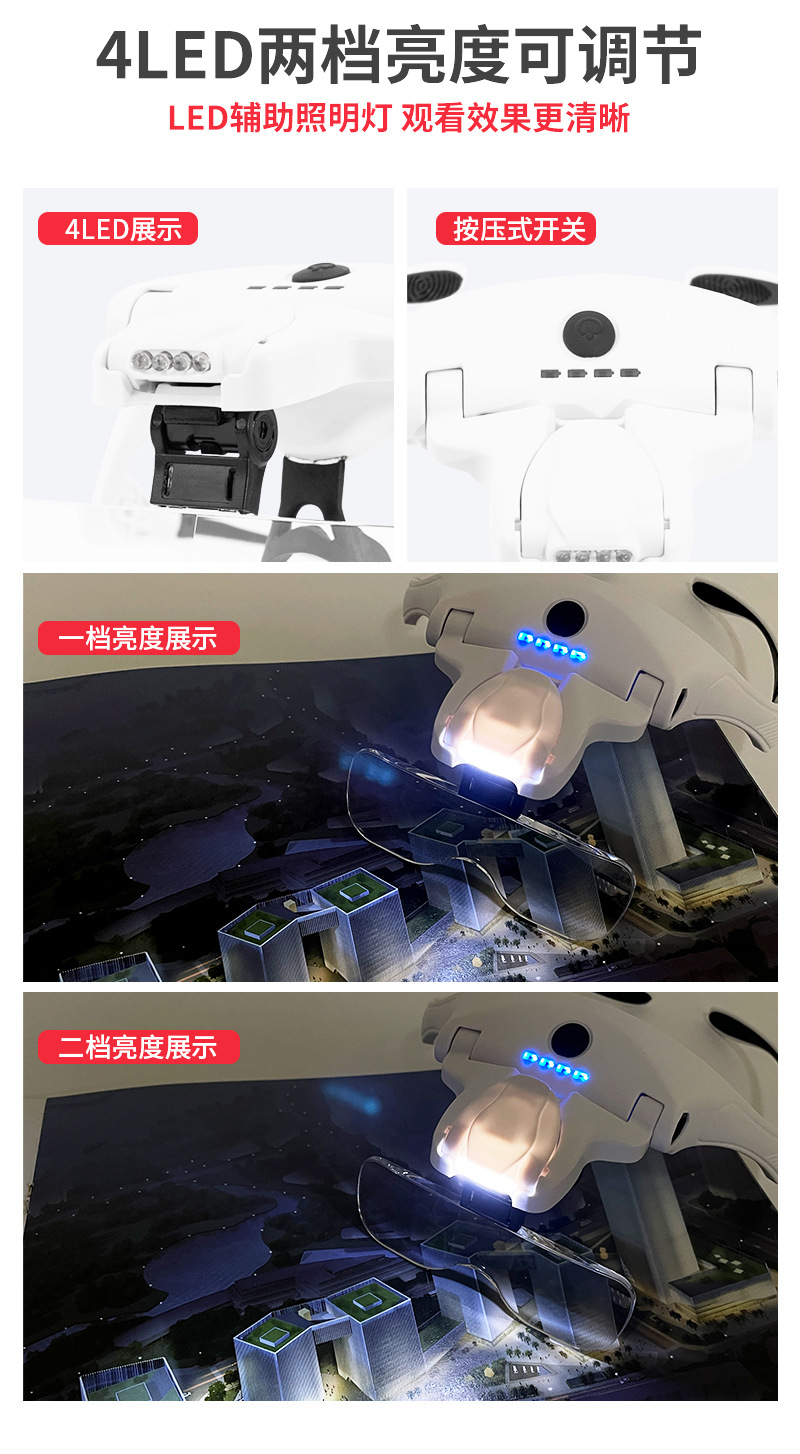 4LED两档亮度可调节

LED辅助照明灯 观看效果更清晰

4LED展示

按压式开关

一档亮度展示

二档亮度展示