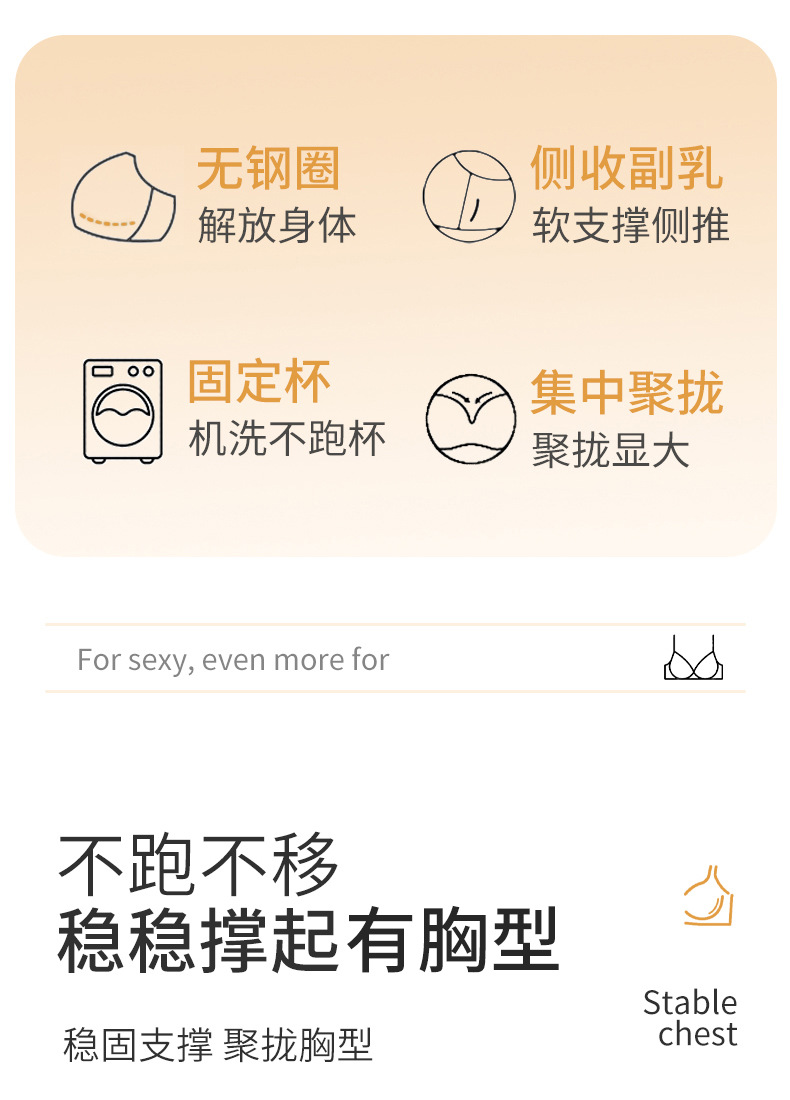 无钢圈
解放身体

侧收副乳
软支撑侧推

固定杯
机洗不跑杯

集中聚拢
聚拢显大

For sexy, even more for

不跑不移
稳稳撑起有胸型

稳固支撑 聚拢胸型

Stable
chest