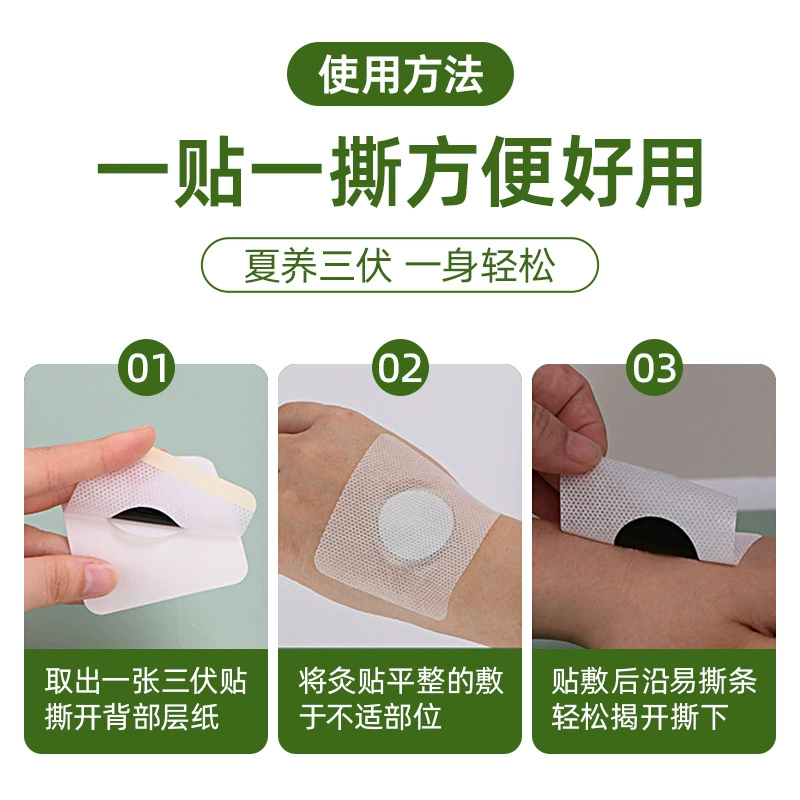 使用方法

一贴一撕方便好用

夏养三伏 一身轻松

01

取出一张三伏贴撕开背部层纸

02

将灸贴平整的敷于不适部位

03

贴敷后沿易撕条轻松揭开撕下