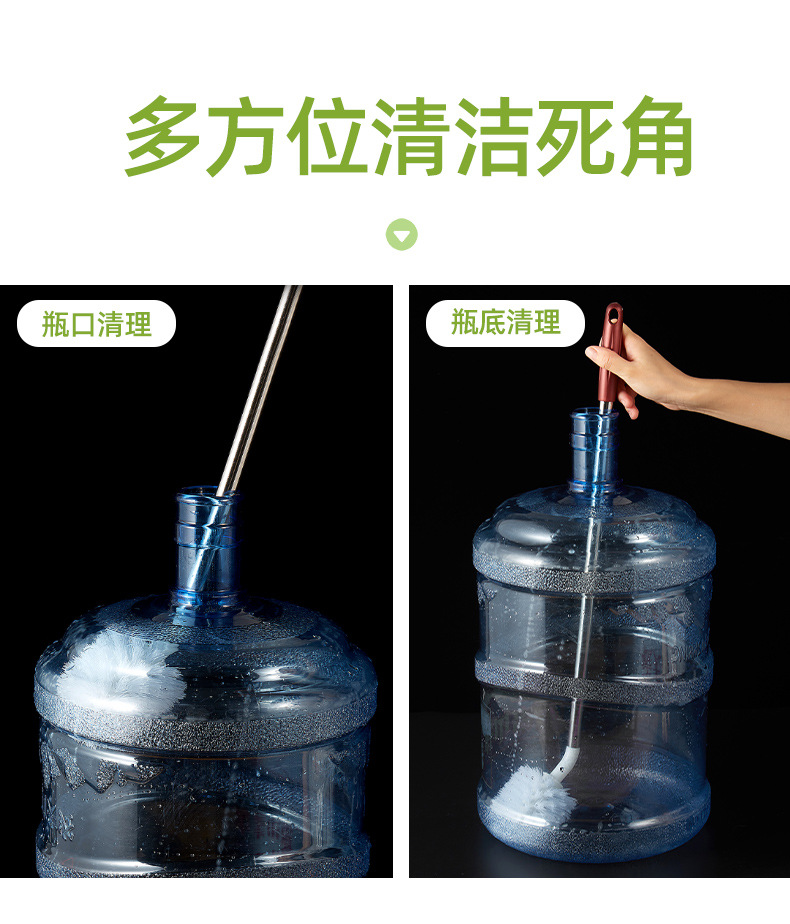 多方位清洁死角

瓶口清理

瓶底清理